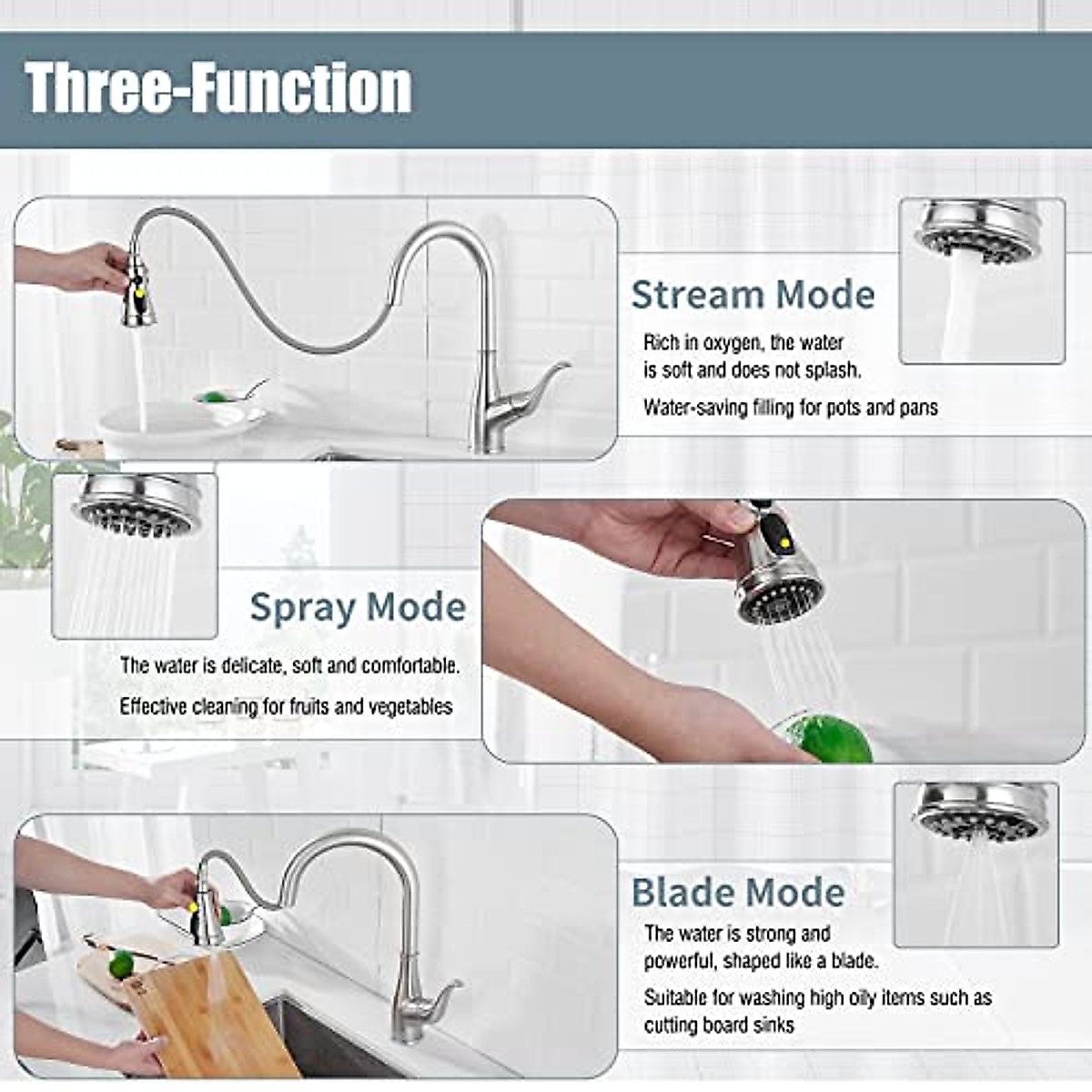 Three-Function

Stream Mode

Rich in oxygen, the water is soft and does not splash.

Water-saving filling for pots and pans

Spray Mode

The water is delicate, soft and comfortable.

Effective cleaning for fruits and vegetables

Blade Mode

The water is strong and powerful, shaped like a blade.

Suitable for washing high oily items such as cutting board sinks