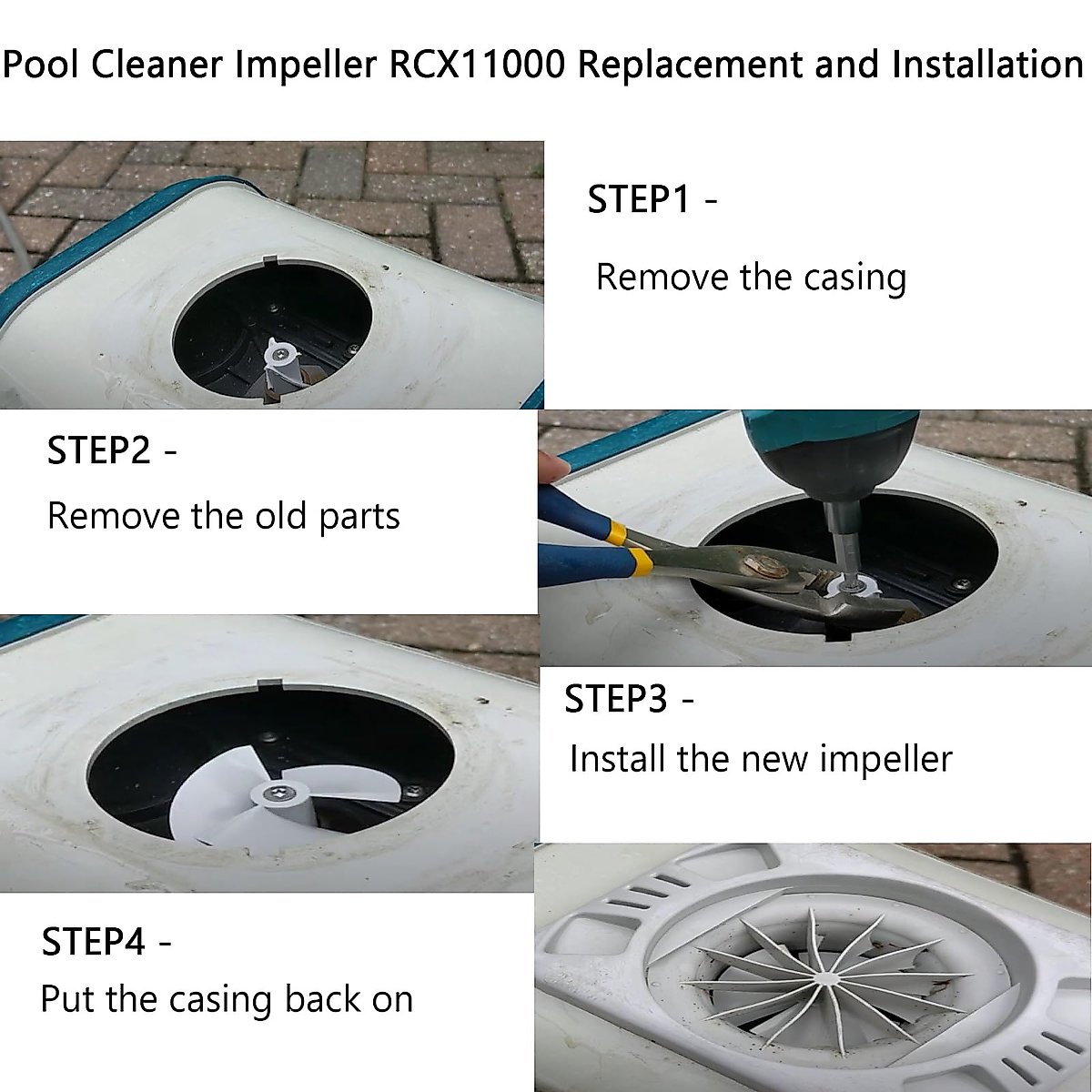 Pool Cleaner Impeller RCX11000 Replacement and Installation

STEP1 -

Remove the casing

STEP2 -

Remove the old parts

STEP3 -

Install the new impeller

STEP4 -

Put the casing back on