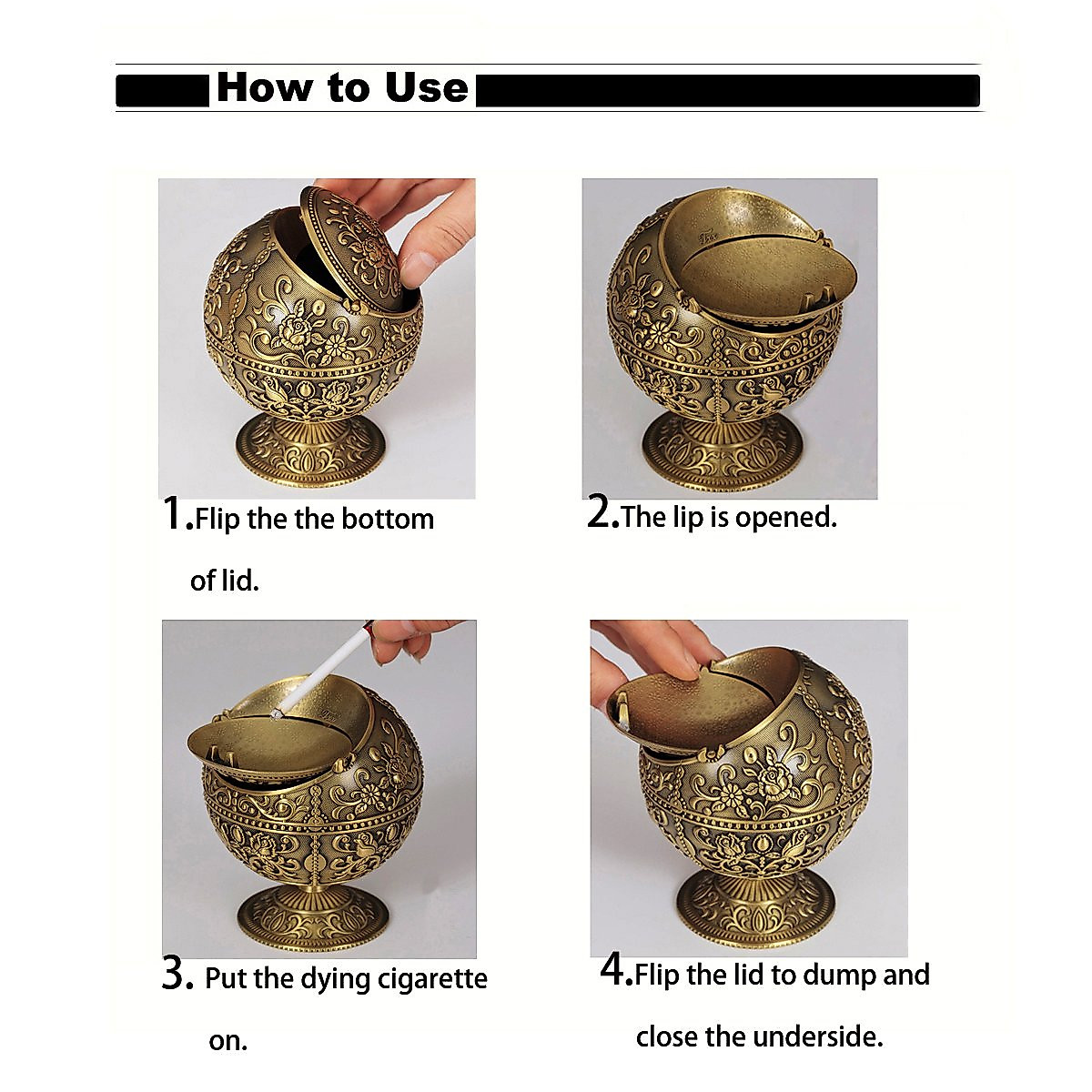 How to Use

1.Flip the the bottom of lid.

2.The lip is opened.

3. Put the dying cigarette on.

4.Flip the lid to dump and close the underside.