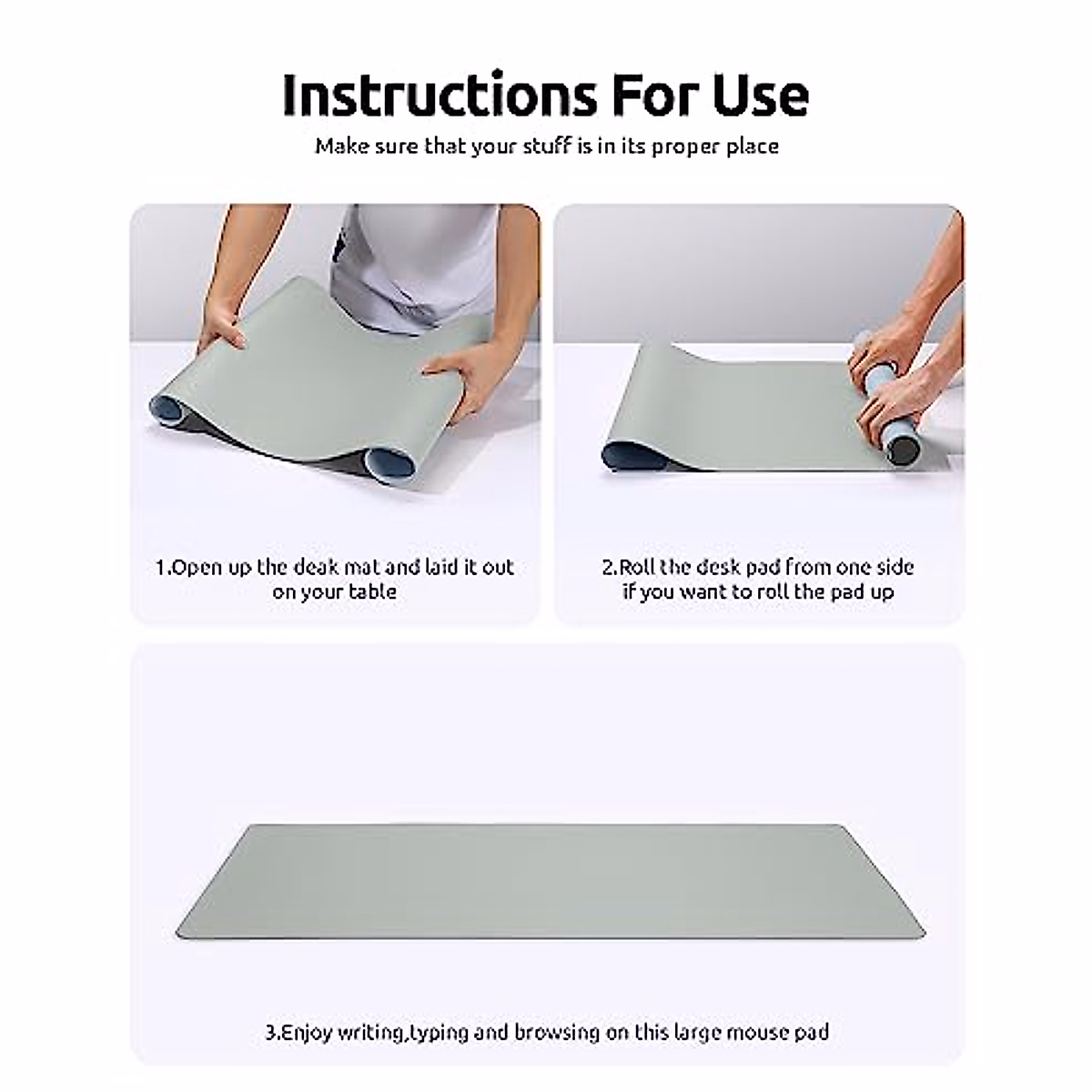 Instructions For Use

Make sure that your stuff is in its proper place

1.Open up the deak mat and laid it out on your table

2.Roll the desk pad from one side if you want to roll the pad up

3.Enjoy writing,typing and browsing on this large mouse pad