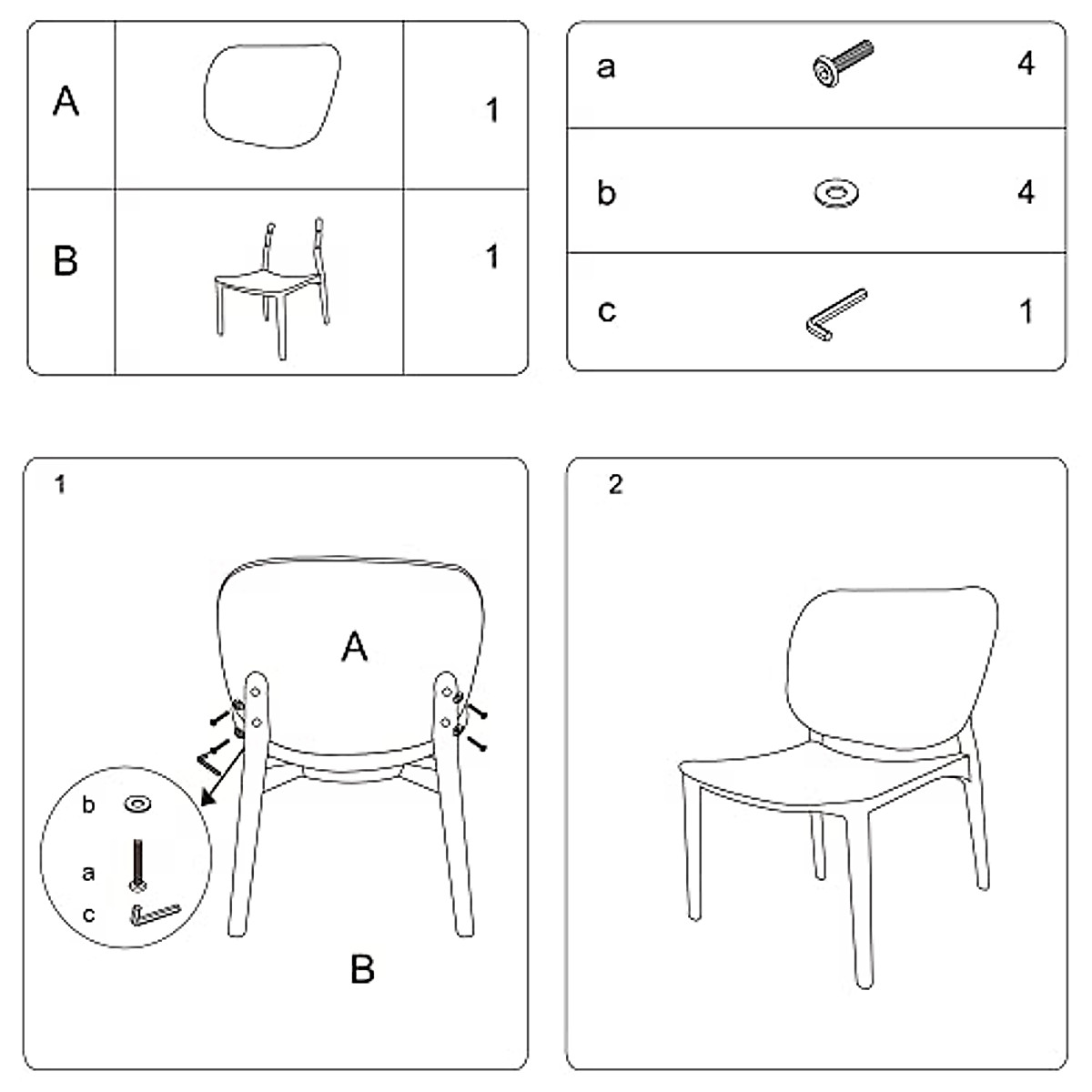 | A | | 1 |
|---|---|---|
| B | | 1 |

| a | | 4 |
|---|---|---|
| b | | 4 |
| c | | 1 |

1

A

b

a

c

B

2