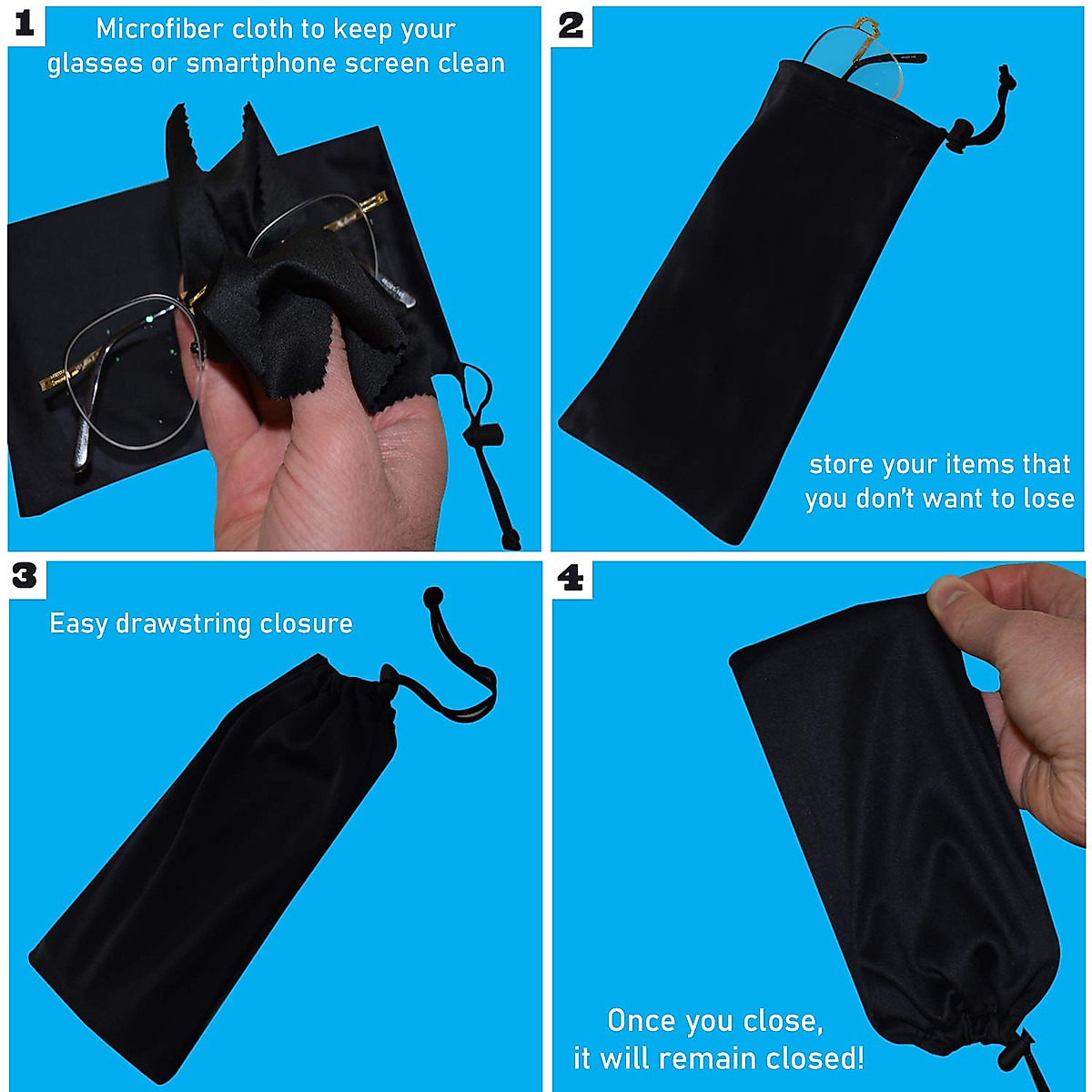 1

Microfiber cloth to keep your glasses or smartphone screen clean

2

store your items that you don't want to lose

3

Easy drawstring closure

4

Once you close, it will remain closed!