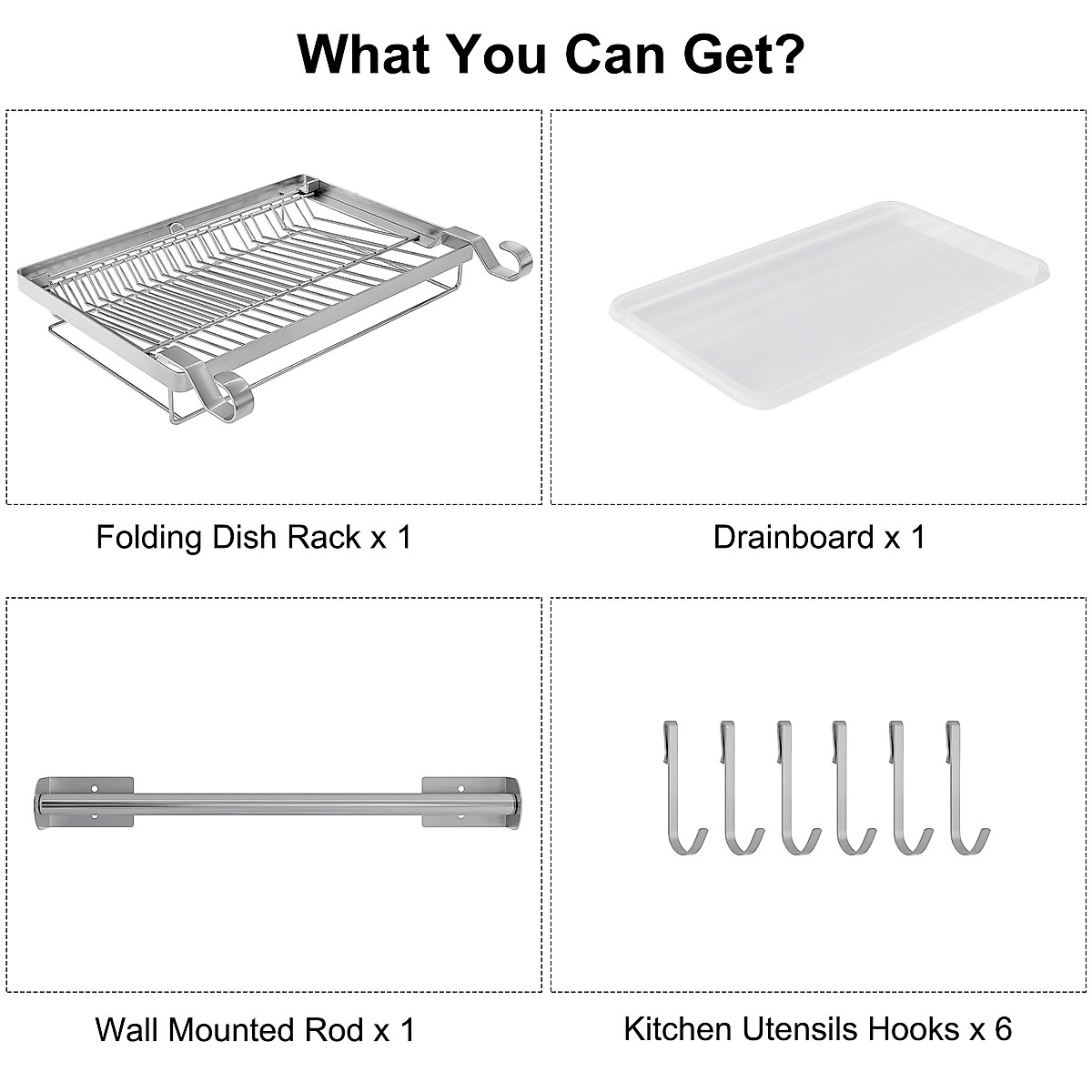 What You Can Get?

Folding Dish Rack x 1

Drainboard x 1

Wall Mounted Rod x 1

Kitchen Utensils Hooks x 6