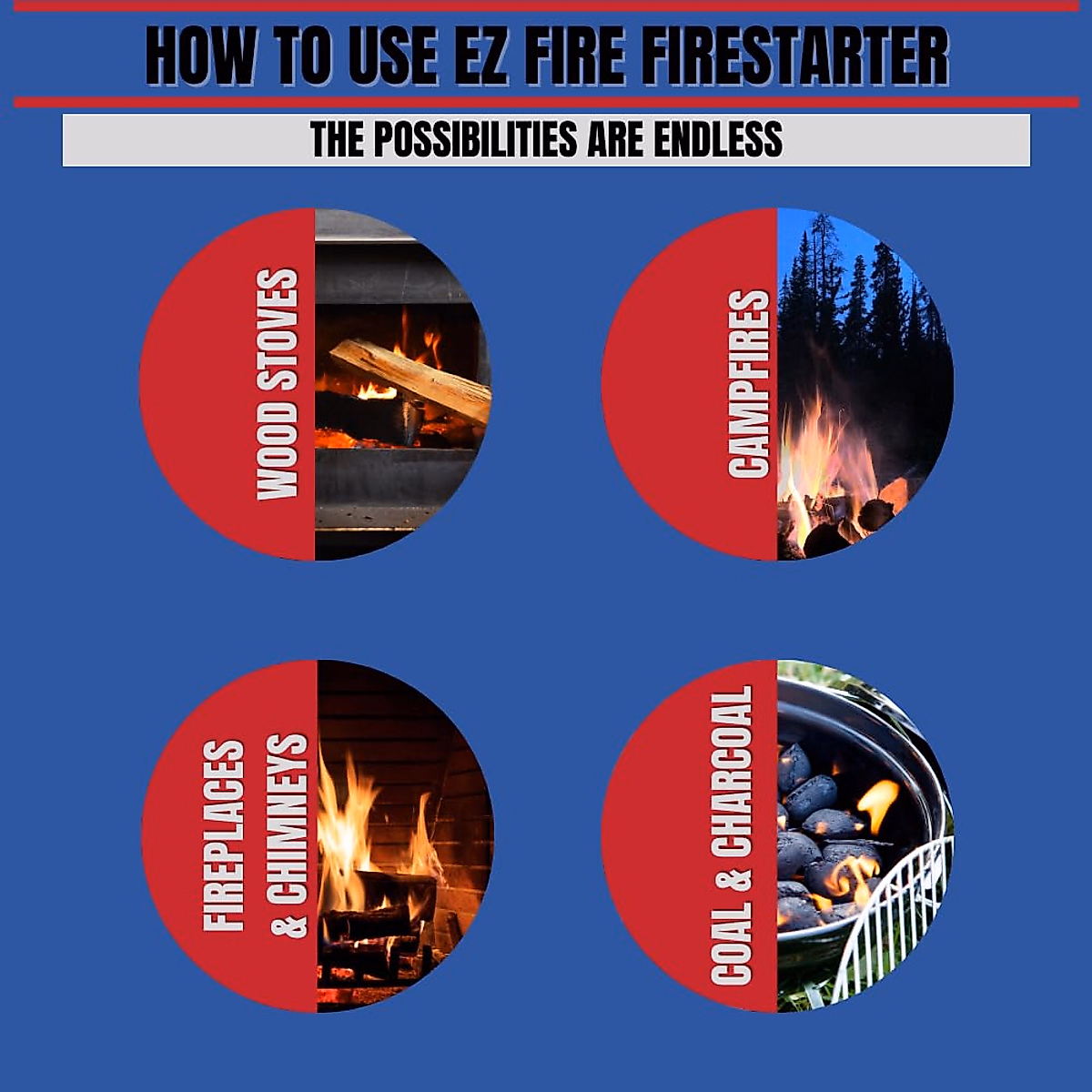 HOW TO USE EZ FIRE FIRESTARTER

THE POSSIBILITIES ARE ENDLESS

WOOD STOVES

CAMPFIRES

FIREPLACES & CHIMNEYS

COAL & CHARCOAL