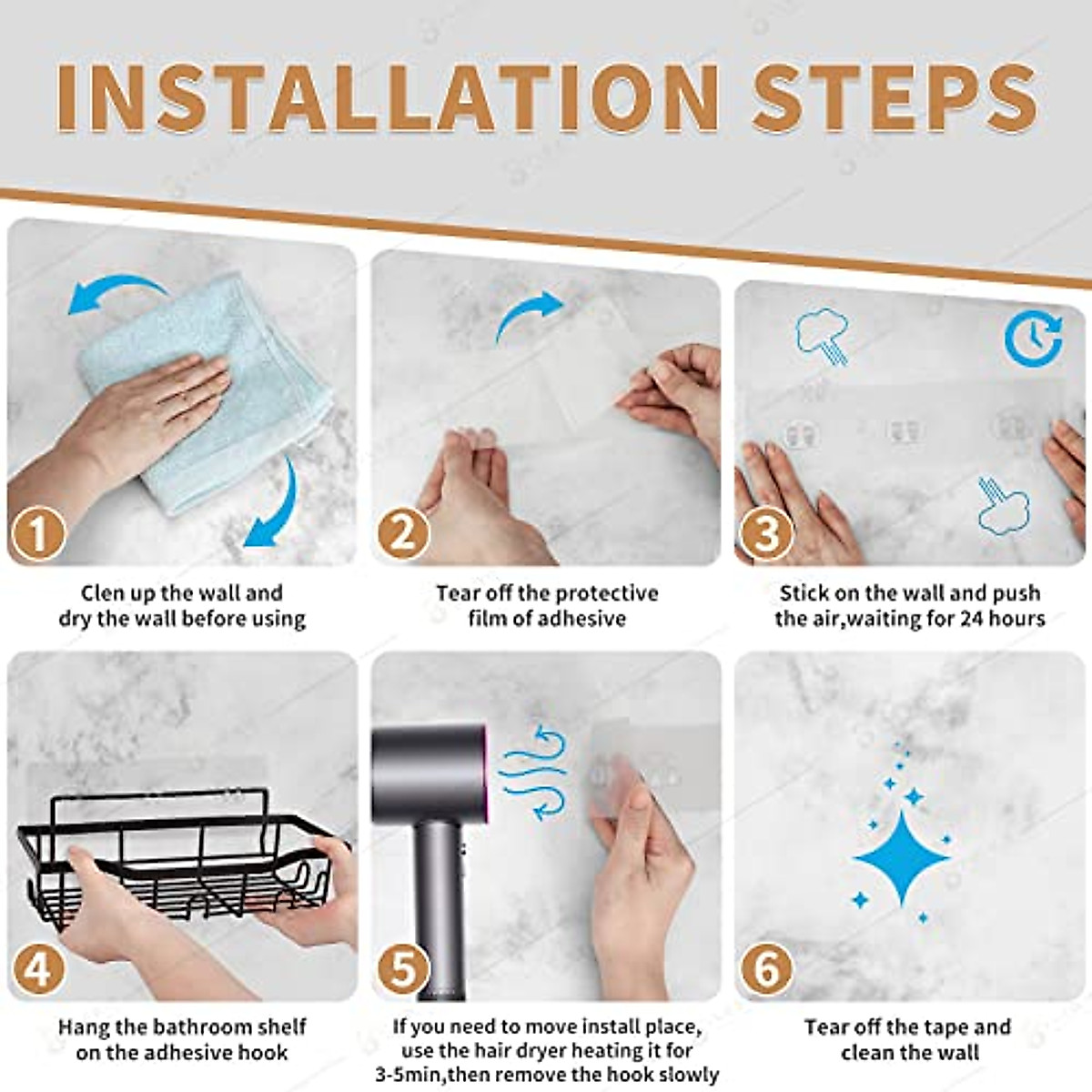 INSTALLATION STEPS

1

Clen up the wall and dry the wall before using

2

Tear off the protective film of adhesive

3

Stick on the wall and push the air,waiting for 24 hours

4

Hang the bathroom shelf on the adhesive hook

5

If you need to move install place, use the hair dryer heating it for 3-5min,then remove the hook slowly

6

Tear off the tape and clean the wall