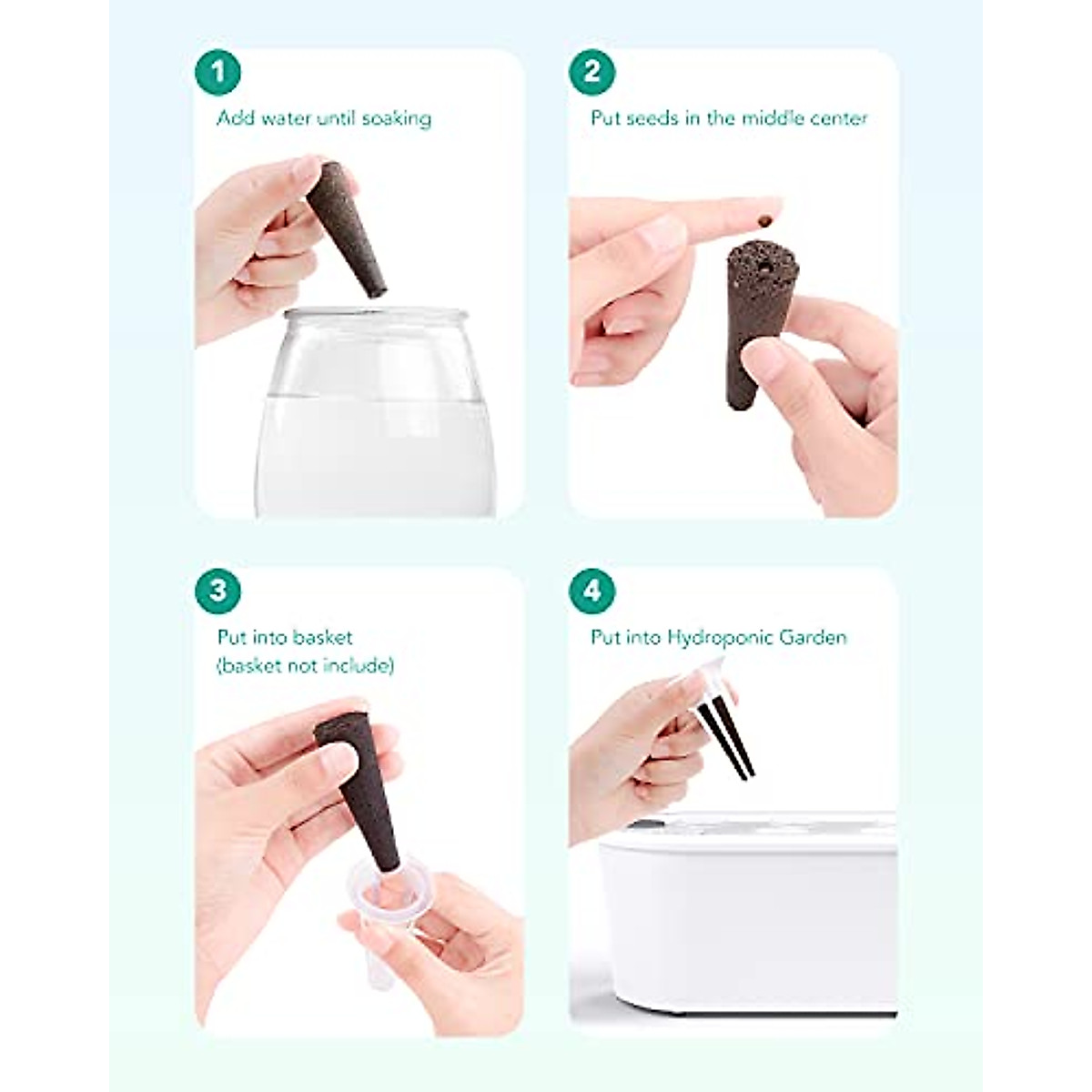 1
Add water until soaking

2
Put seeds in the middle center

3
Put into basket
(basket not include)

4
Put into Hydroponic Garden