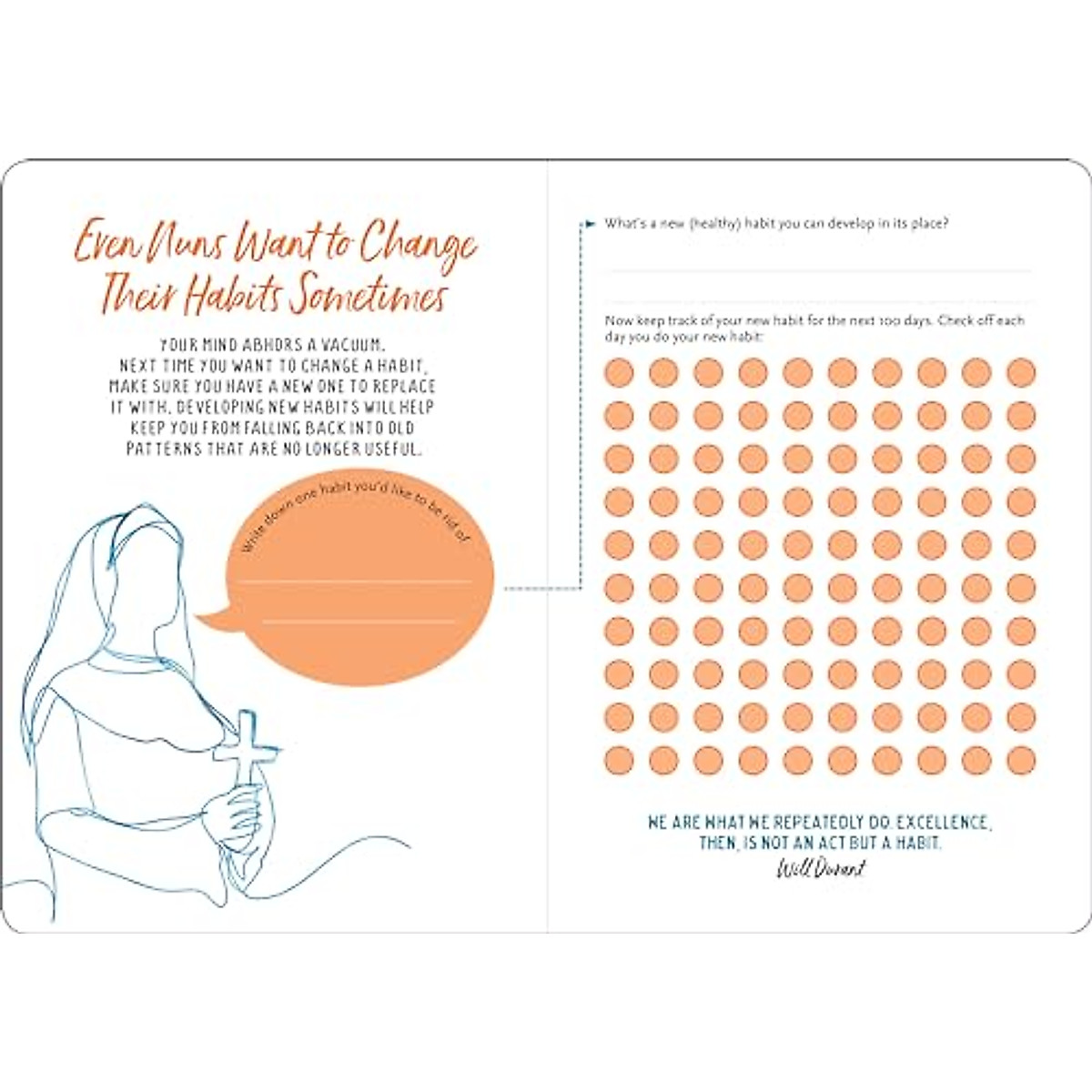 Even Nuns Want to Change Their Habits Sometimes

YOUR MIND ABHORS A VACUUM. NEXT TIME YOU WANT TO CHANGE A HABIT, MAKE SURE YOU HAVE A NEW ONE TO REPLACE IT WITH. DEVELOPING NEW HABITS WILL HELP KEEP YOU FROM FALLING BACK INTO OLD PATTERNS THAT ARE NO LONGER USEFUL.

Write down one habit you'd like to be rid of

What's a new (healthy) habit you can develop in its place?

Now keep track of your new habit for the next 100 days. Check off each day you do your new habit:

WE ARE WHAT WE REPEATEDLY DO. EXCELLENCE, THEN, IS NOT AN ACT BUT A HABIT.
Will Durant