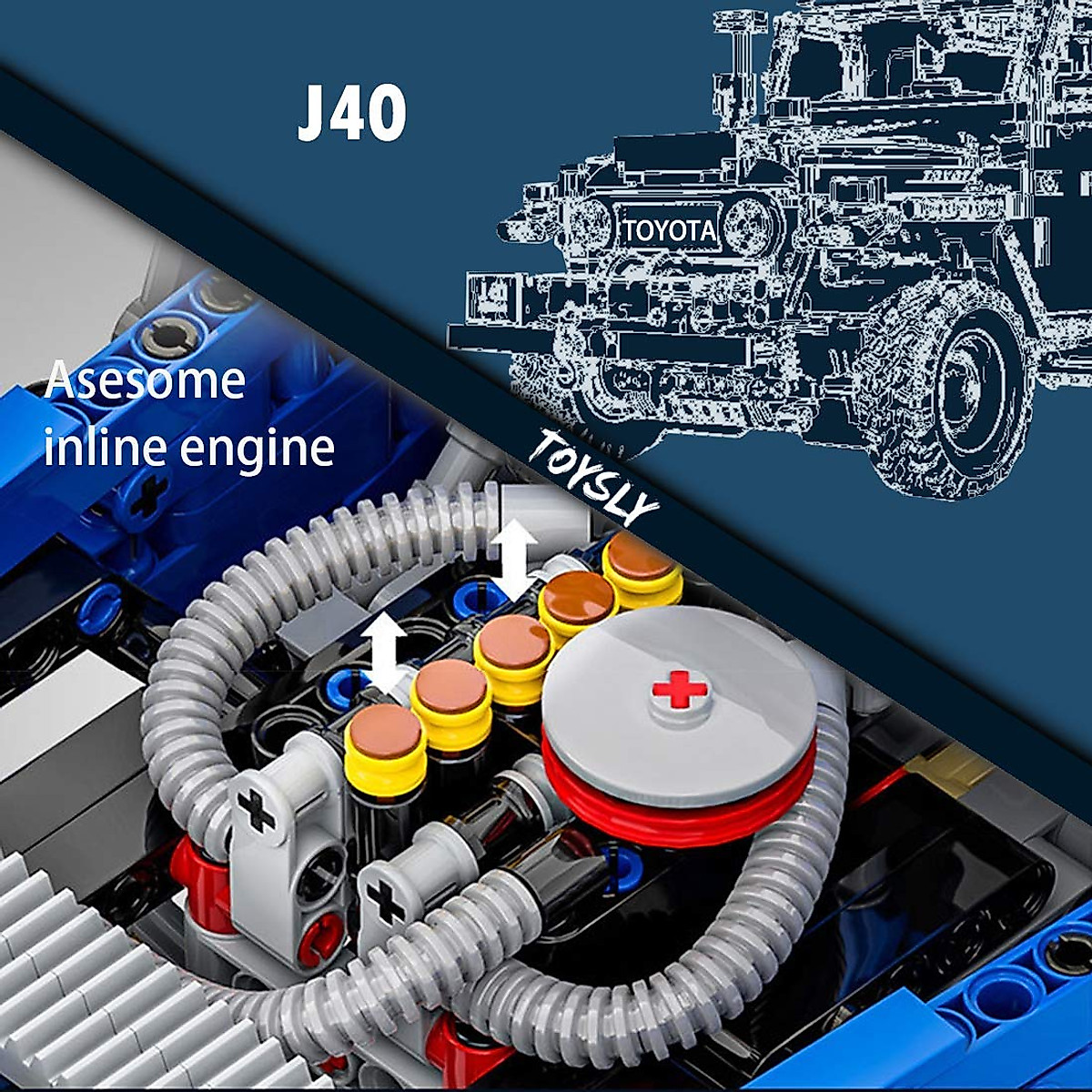 J40

TOYOTA

Asesome inline engine

TOYSLY