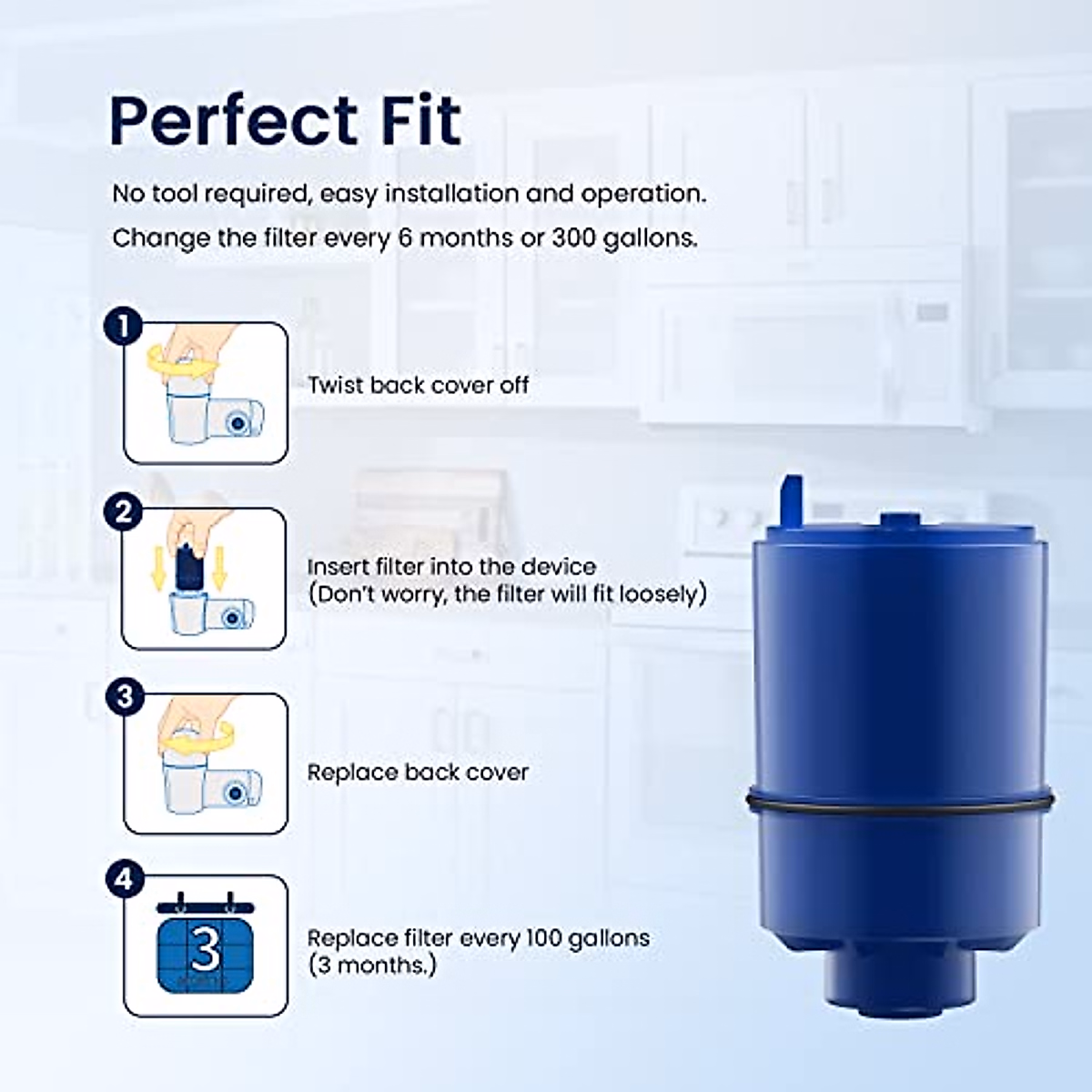 Perfect Fit

No tool required, easy installation and operation.
Change the filter every 6 months or 300 gallons.

1

Twist back cover off

2

Insert filter into the device
(Don't worry, the filter will fit loosely)

3

Replace back cover

4

3

Replace filter every 100 gallons
(3 months.)