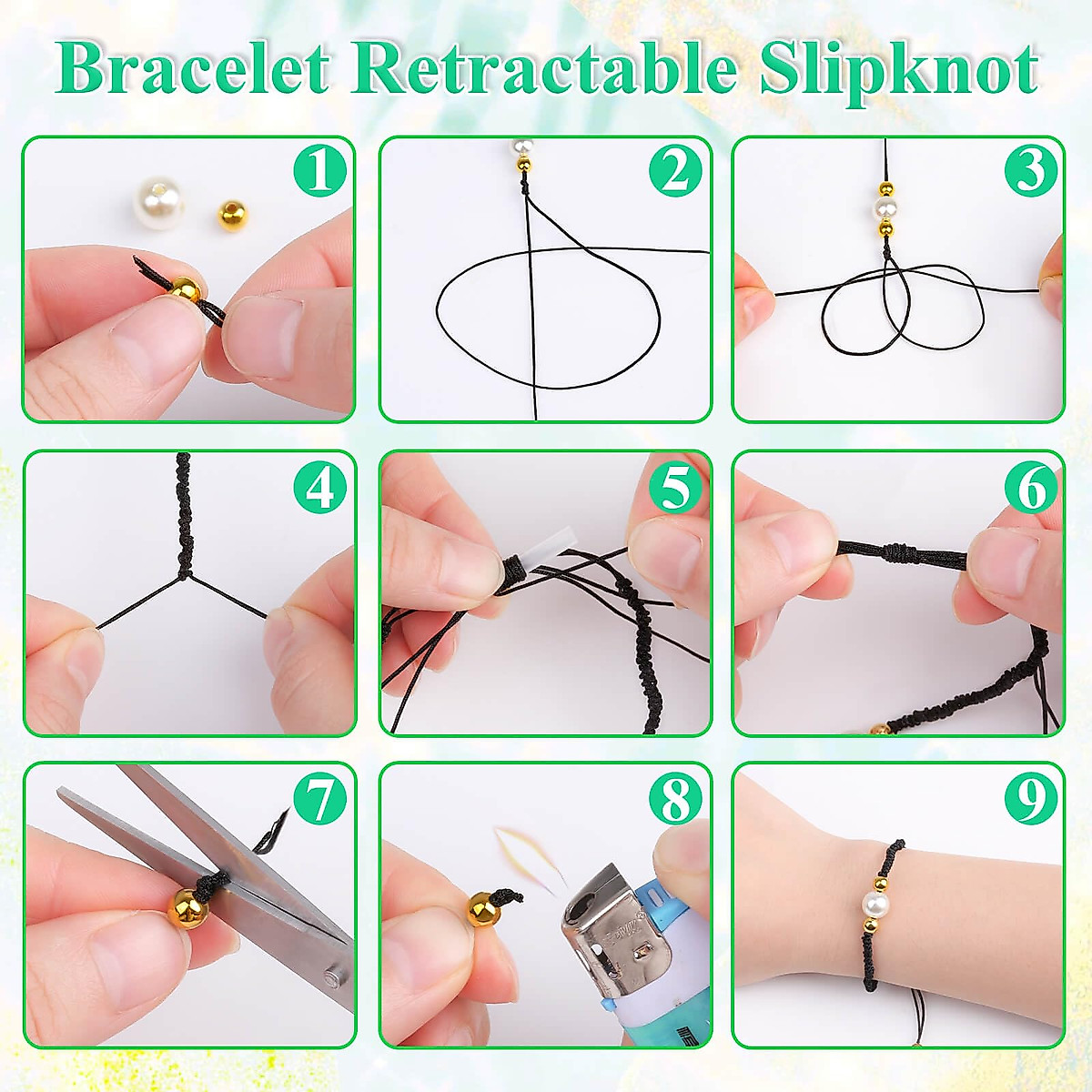 Bracelet Retractable Slipknot

1

2

3

4

5

6

7

8

9