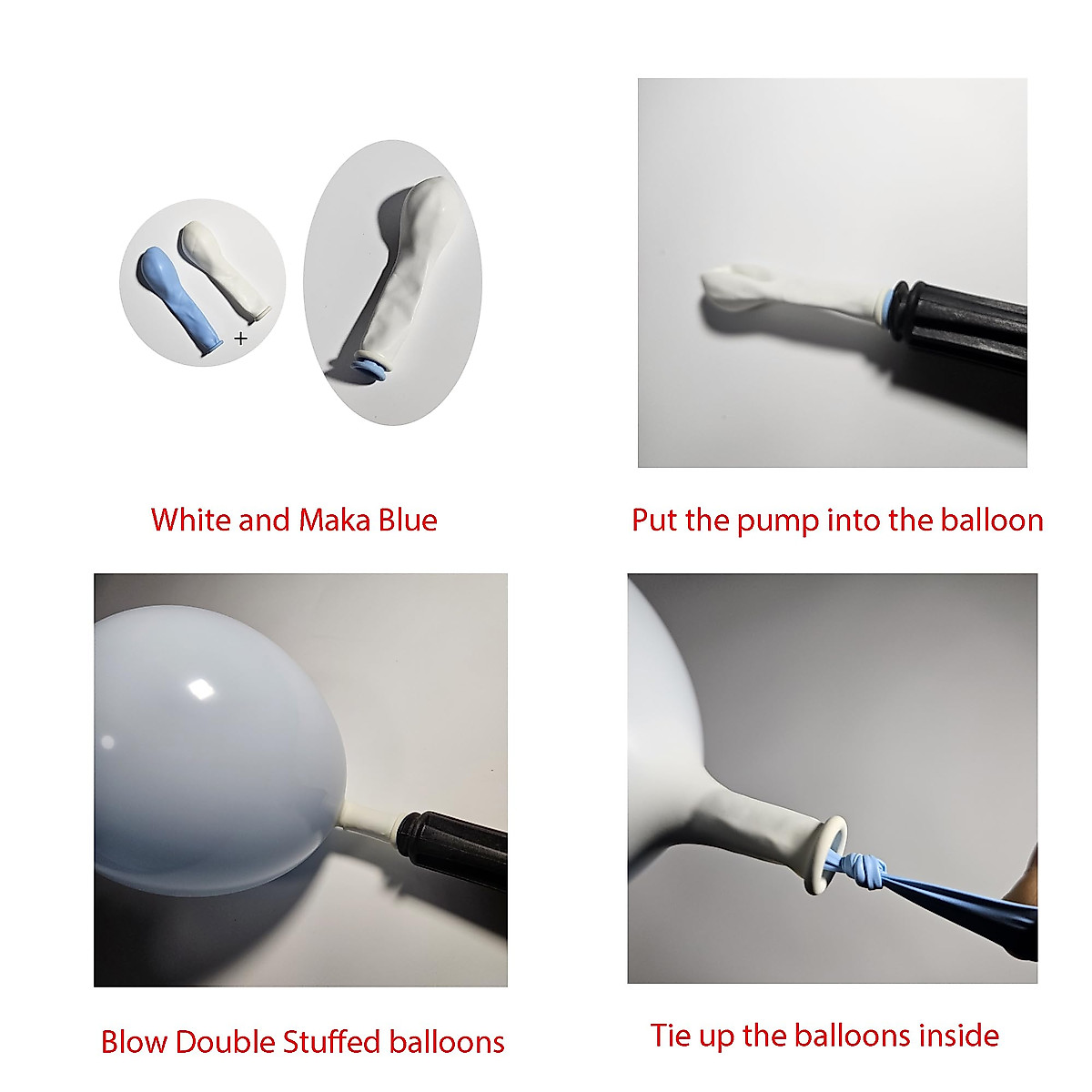 +

White and Maka Blue

Put the pump into the balloon

Blow Double Stuffed balloons

Tie up the balloons inside