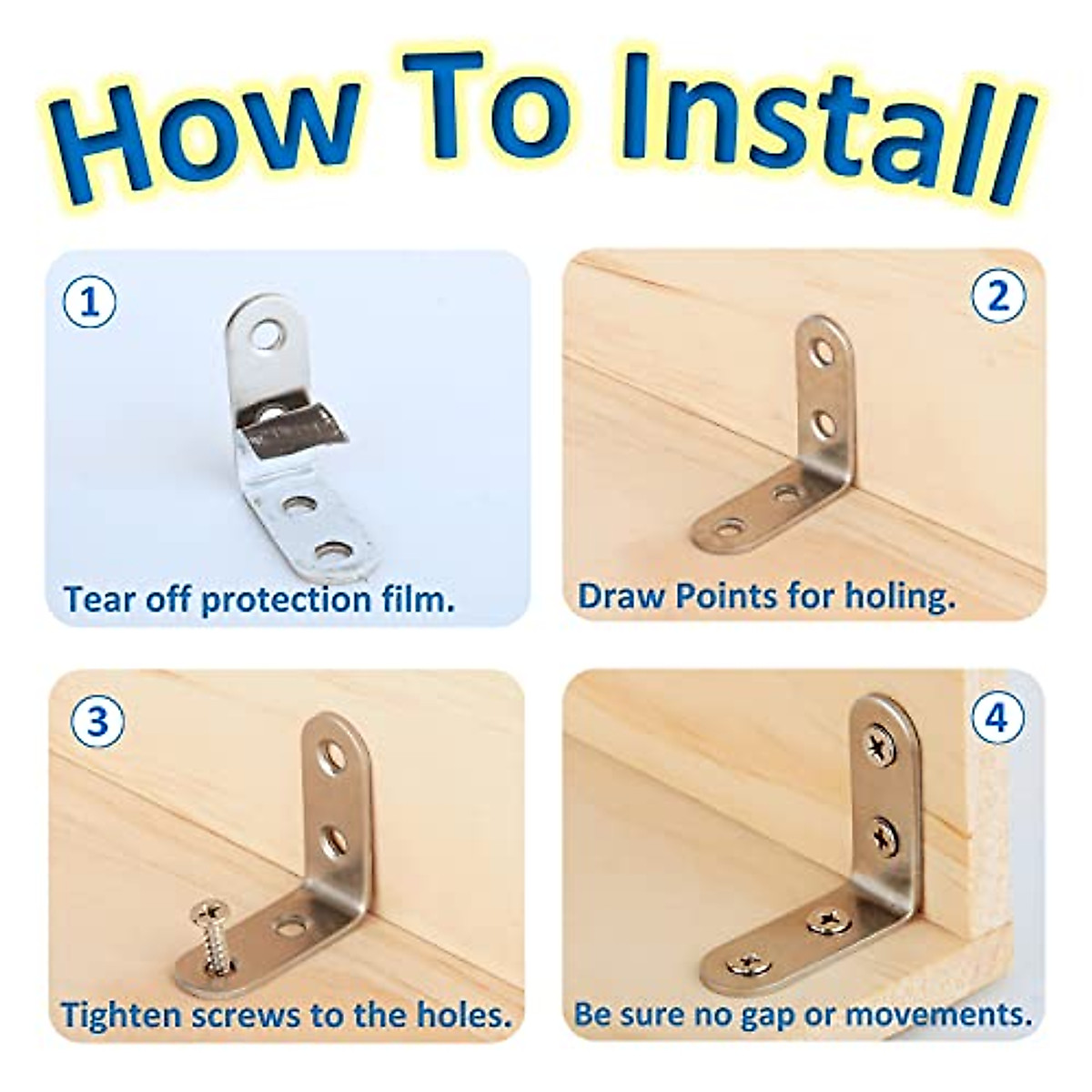 How To Install

①
Tear off protection film.

②
Draw Points for holing.

③
Tighten screws to the holes.

④
Be sure no gap or movements.