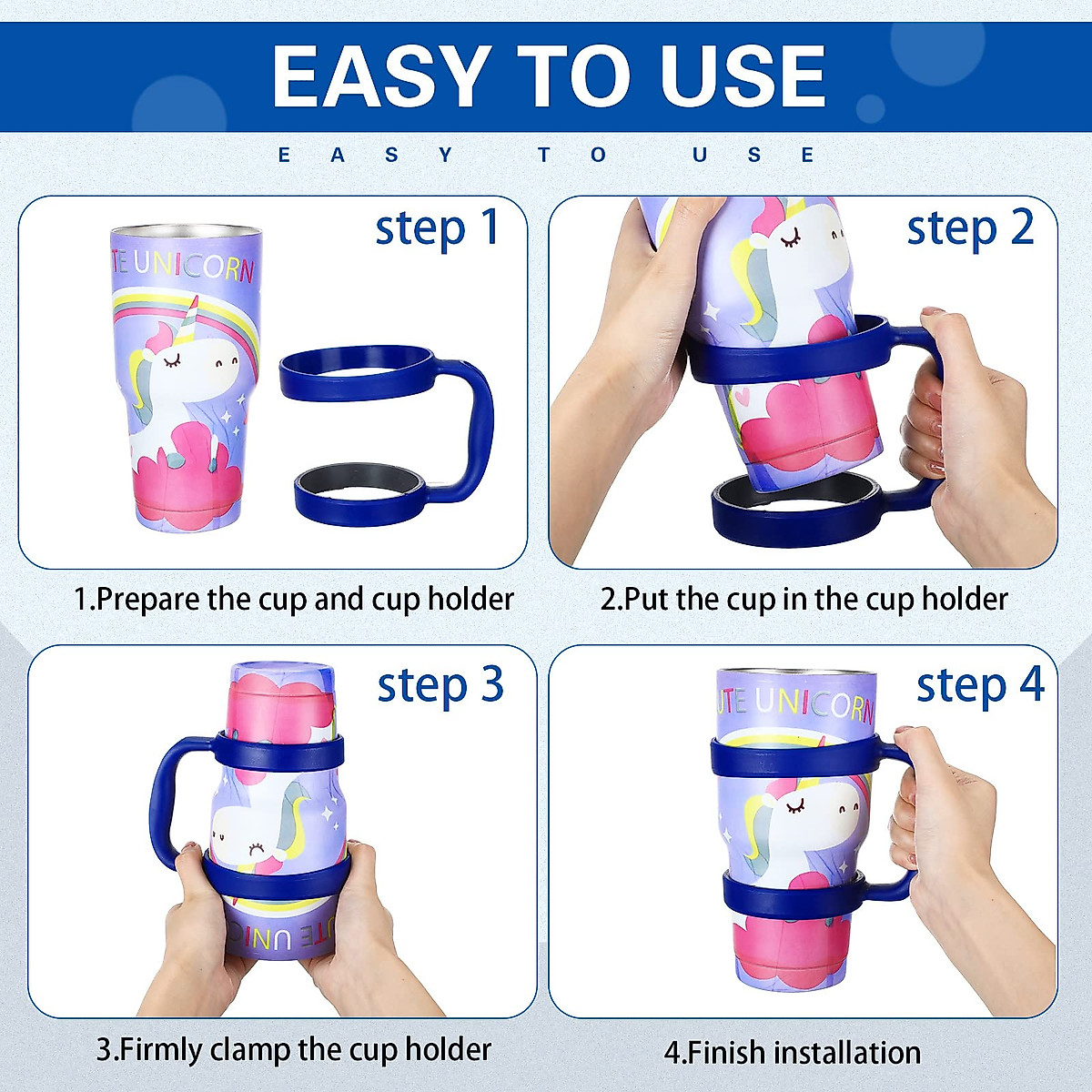 EASY TO USE

EASY TO USE

step 1

TE UNICORN

1.Prepare the cup and cup holder

step 2

2.Put the cup in the cup holder

step 3

TE UNIC

3.Firmly clamp the cup holder

step 4

UTE UNICORN

4.Finish installation