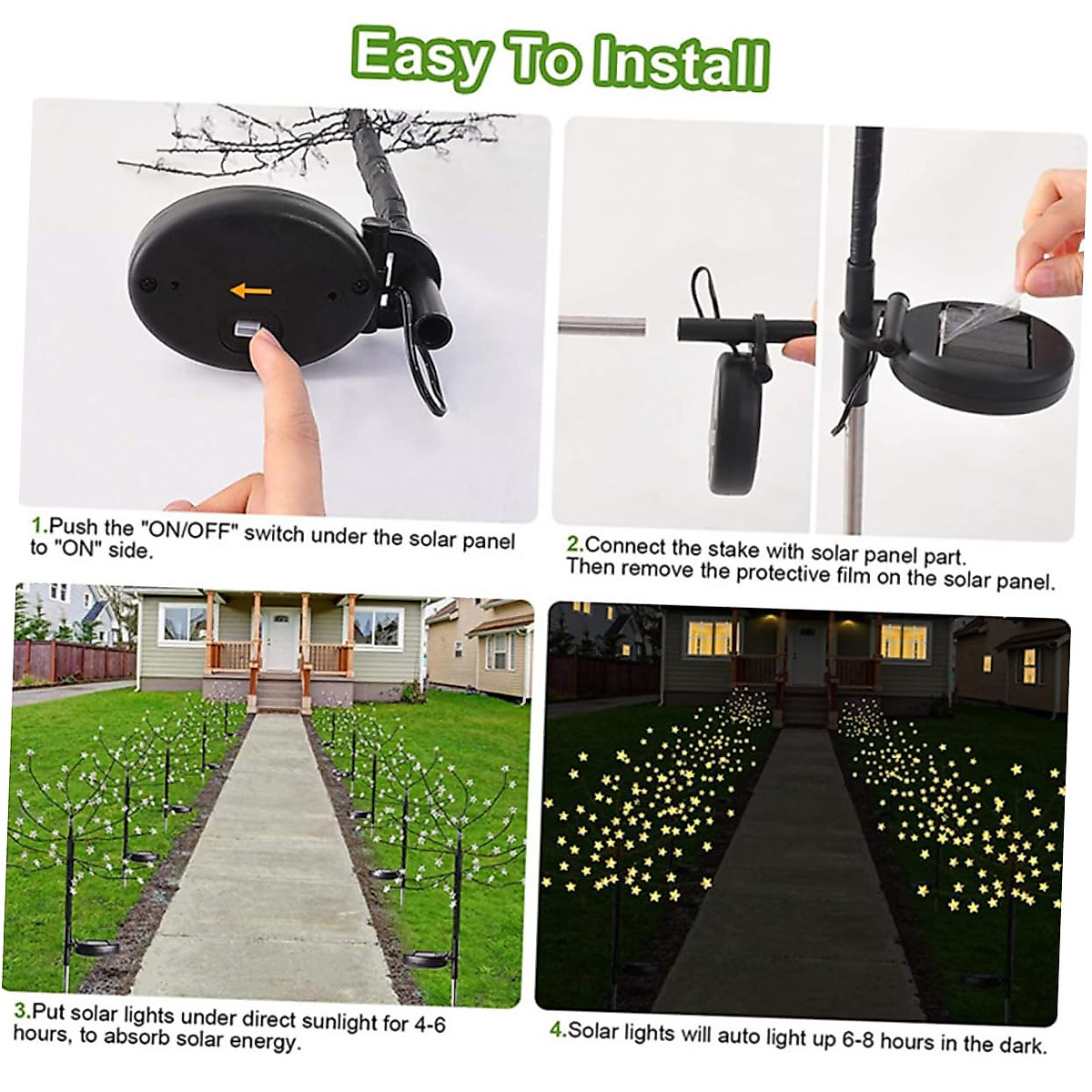 Easy To Install

1.Push the "ON/OFF" switch under the solar panel to "ON" side.

2.Connect the stake with solar panel part. Then remove the protective film on the solar panel.

3.Put solar lights under direct sunlight for 4-6 hours, to absorb solar energy.

4.Solar lights will auto light up 6-8 hours in the dark.