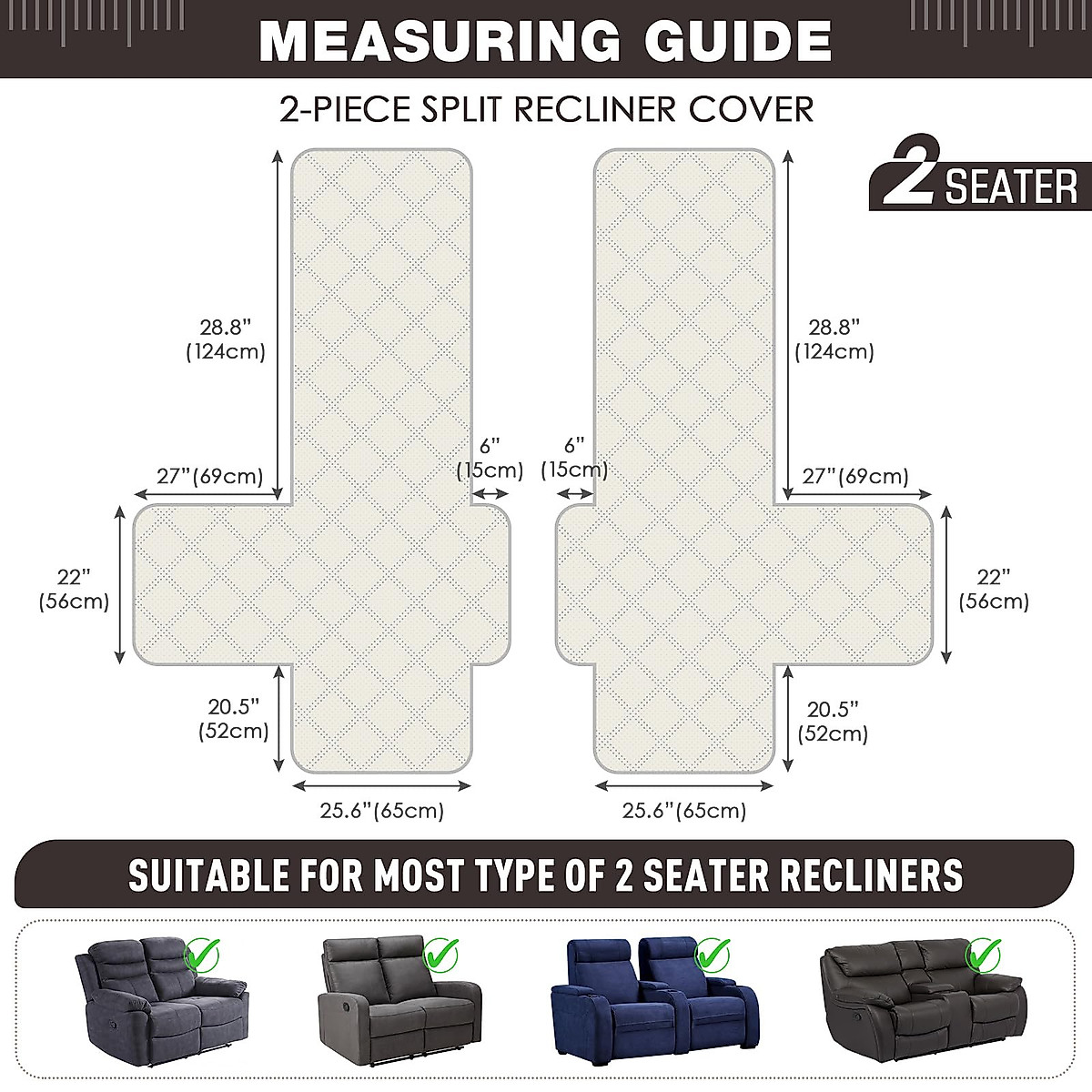 MEASURING GUIDE

2-PIECE SPLIT RECLINER COVER

2 SEATER

28.8"
(124cm)

27"(69cm)

6"
(15cm)

22"
(56cm)

20.5"
(52cm)

25.6"(65cm)

28.8"
(124cm)

6"
(15cm)

27"(69cm)

22"
(56cm)

20.5"
(52cm)

25.6"(65cm)

SUITABLE FOR MOST TYPE OF 2 SEATER RECLINERS