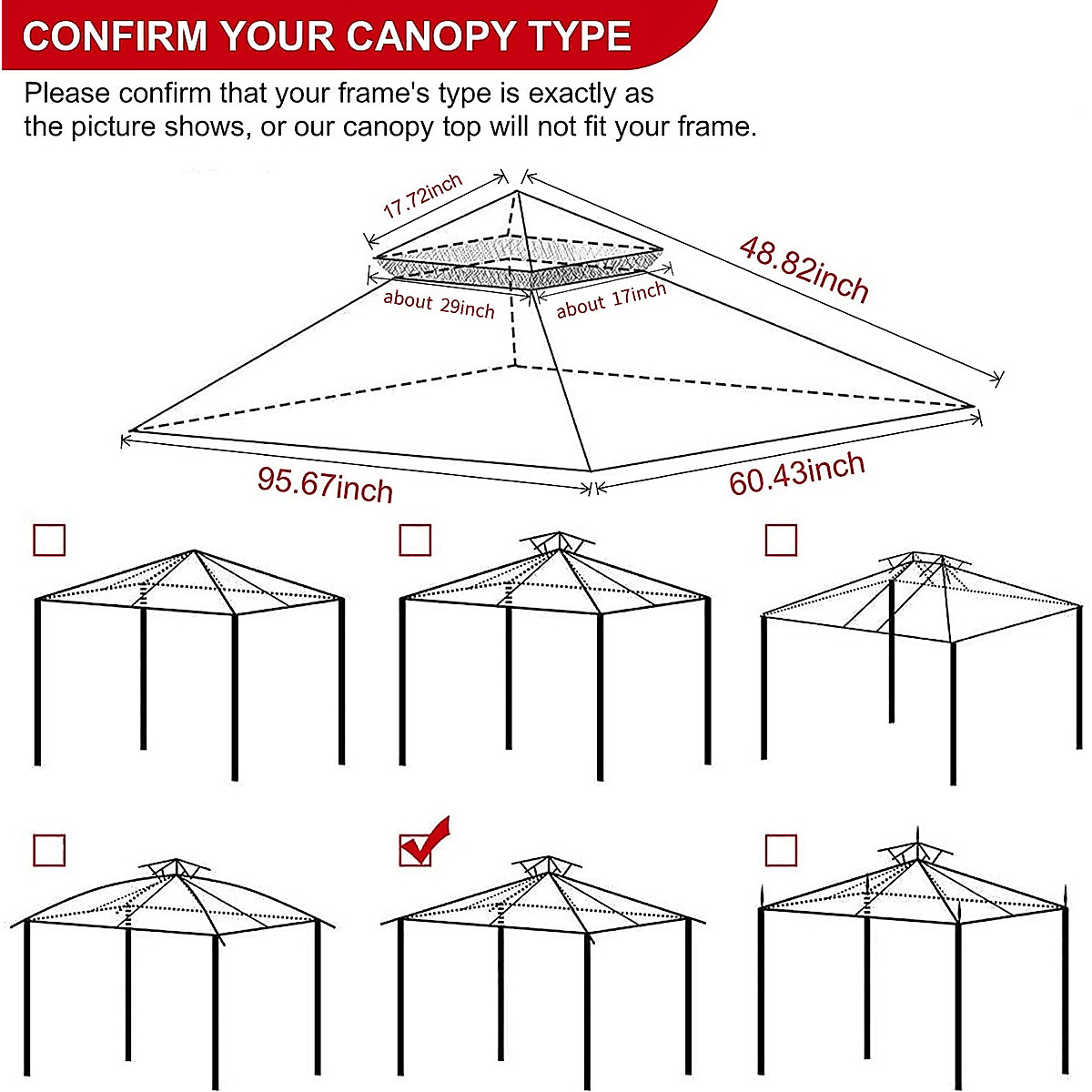 CONFIRM YOUR CANOPY TYPE

Please confirm that your frame's type is exactly as the picture shows, or our canopy top will not fit your frame.

17.72inch

48.82inch

about 29inch

about 17inch

95.67inch

60.43inch