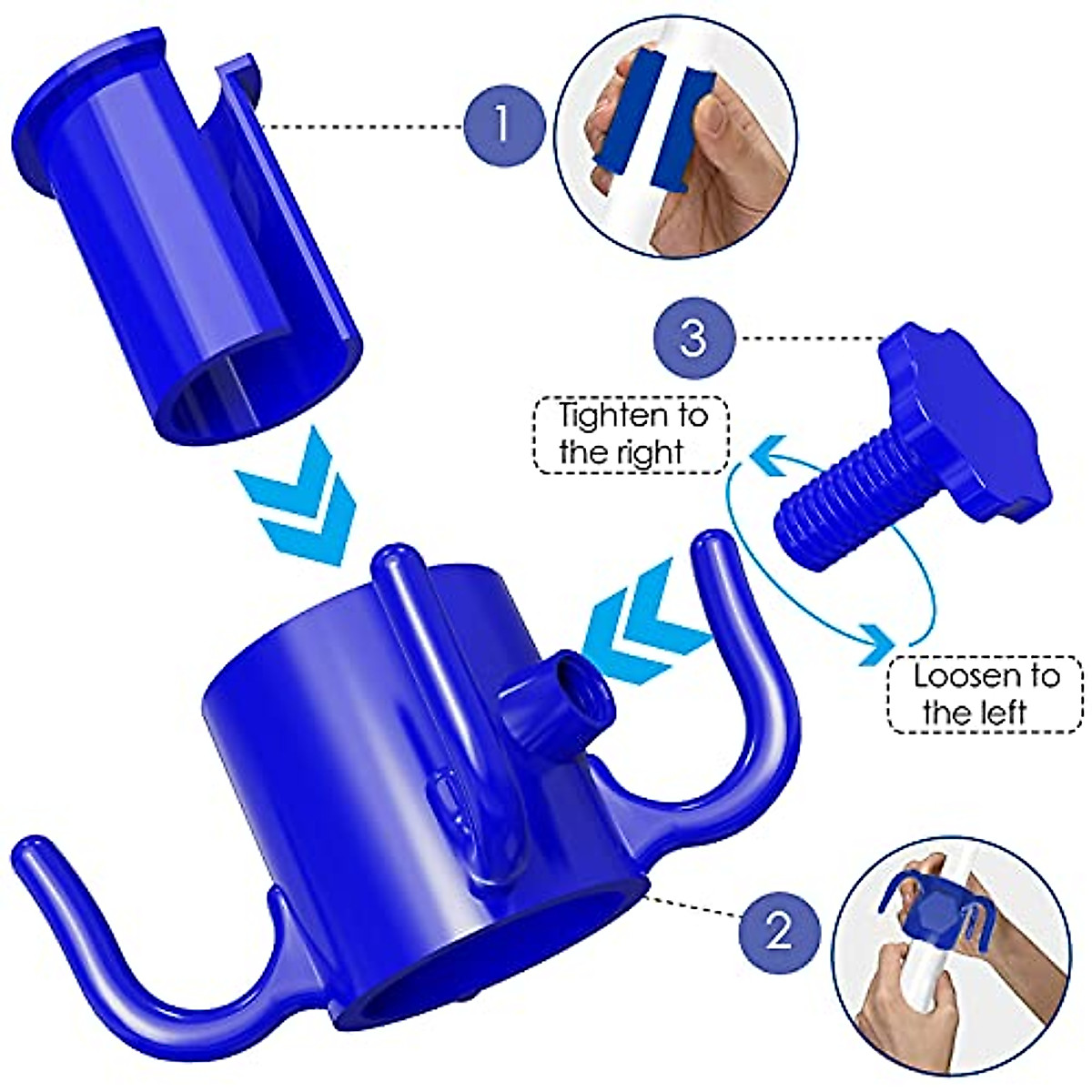 1

3

Tighten to the right

Loosen to the left

2