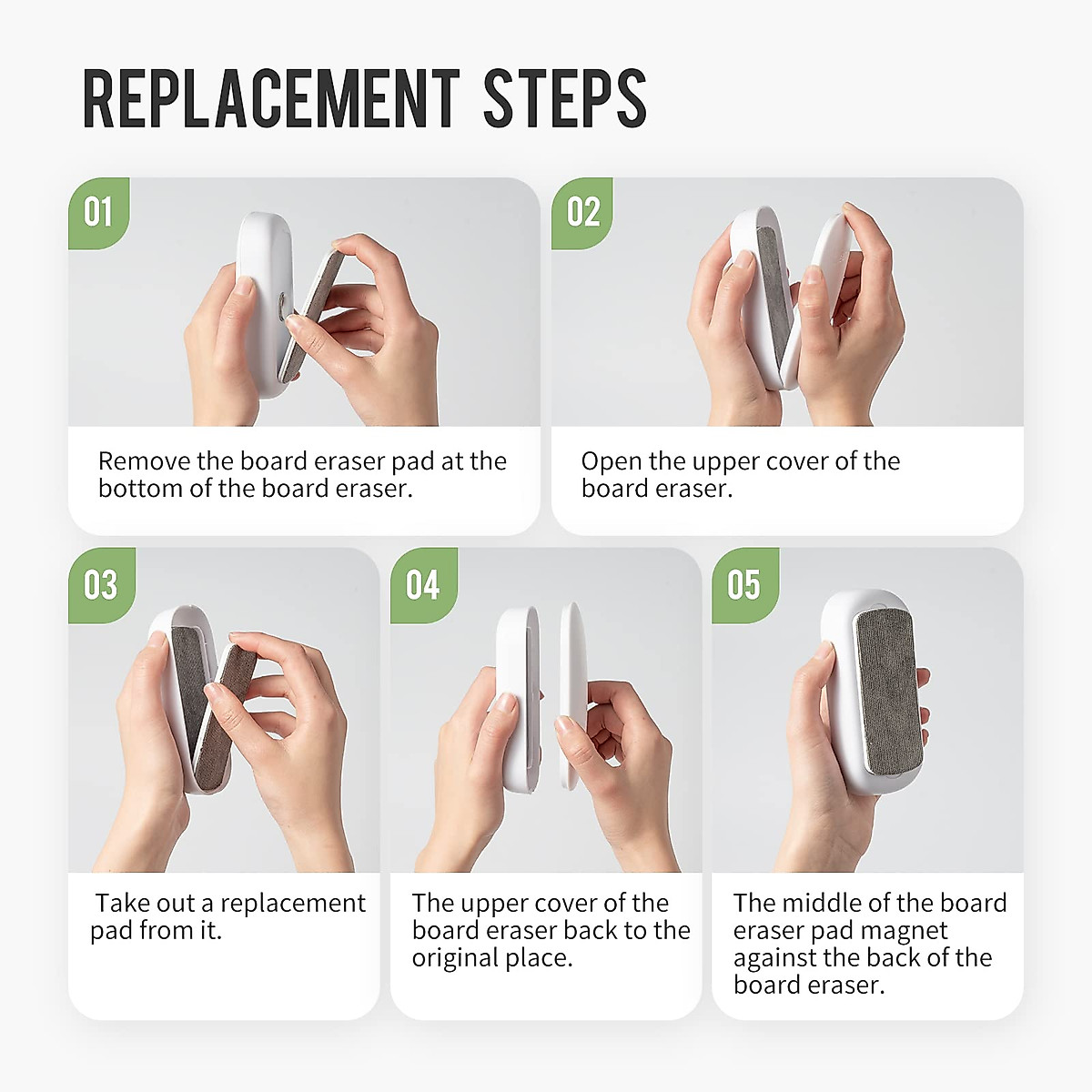 REPLACEMENT STEPS

01

Remove the board eraser pad at the bottom of the board eraser.

02

Open the upper cover of the board eraser.

03

Take out a replacement pad from it.

04

The upper cover of the board eraser back to the original place.

05

The middle of the board eraser pad magnet against the back of the board eraser.