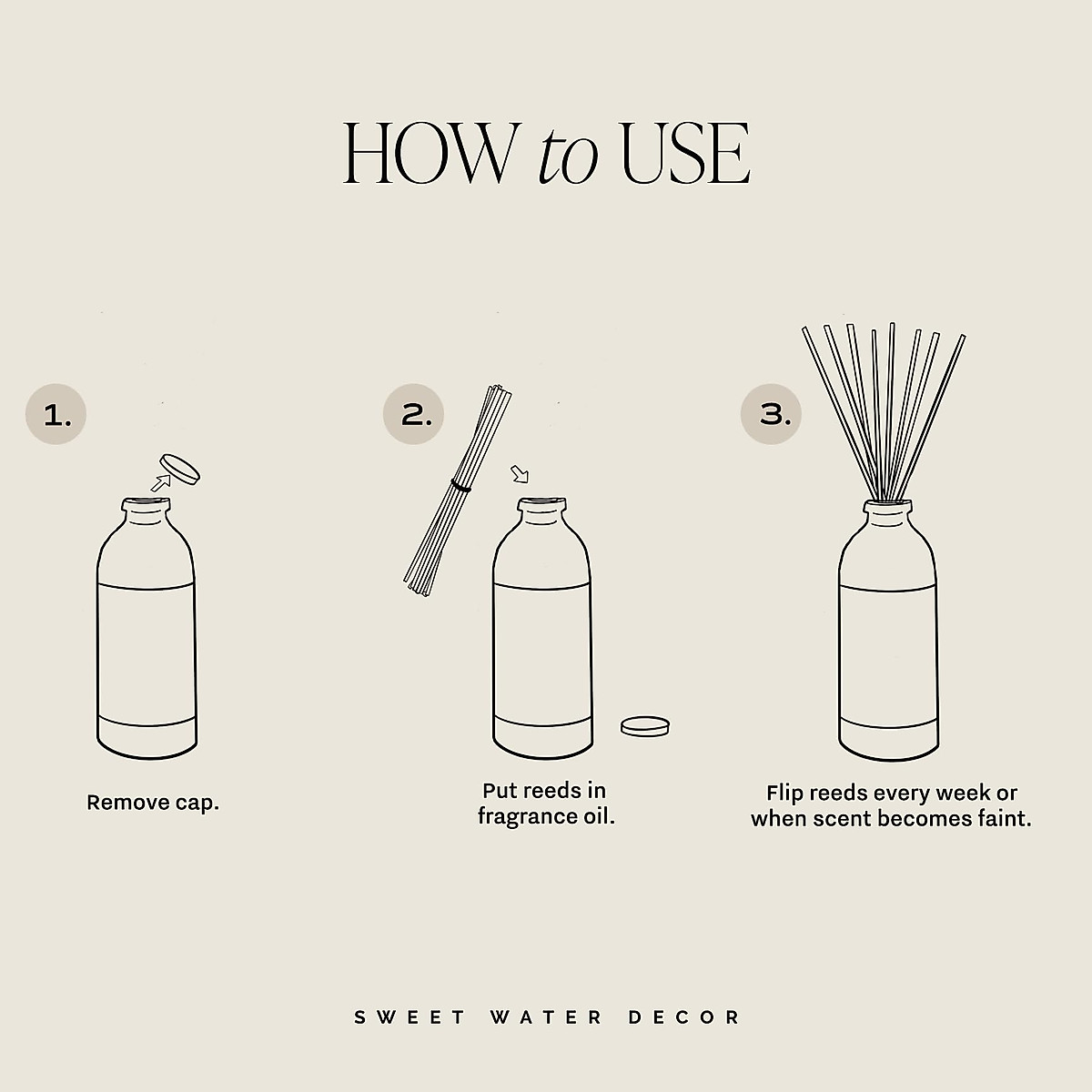 HOW to USE

1.

Remove cap.

2.

Put reeds in fragrance oil.

3.

Flip reeds every week or when scent becomes faint.

SWEET WATER DECOR