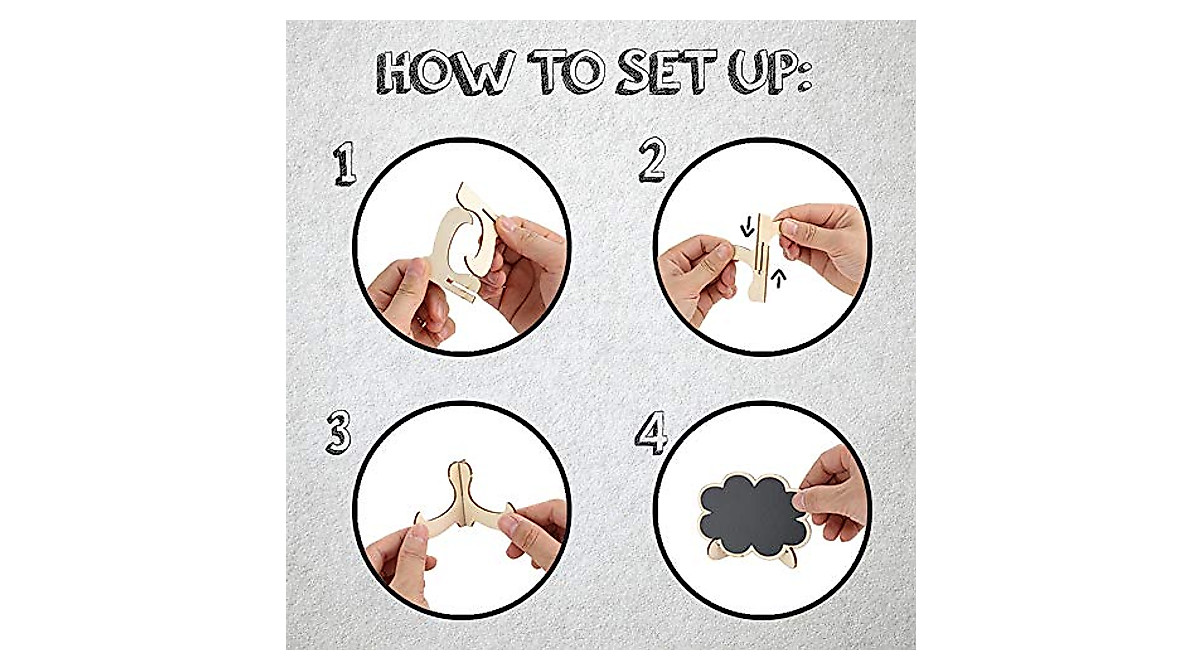 HOW TO SET UP:

1

2

3

4