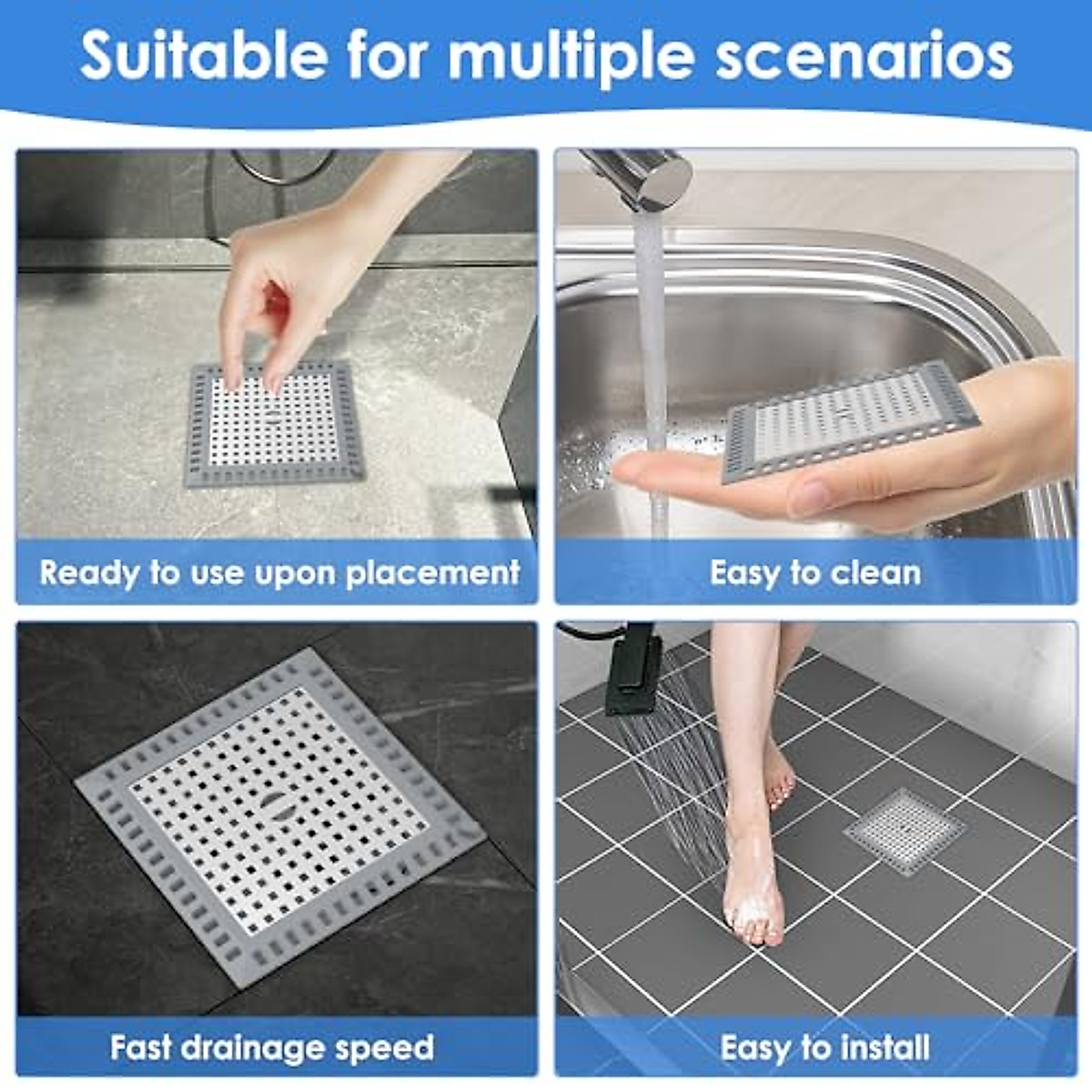 Suitable for multiple scenarios

Ready to use upon placement

Easy to clean

Fast drainage speed

Easy to install