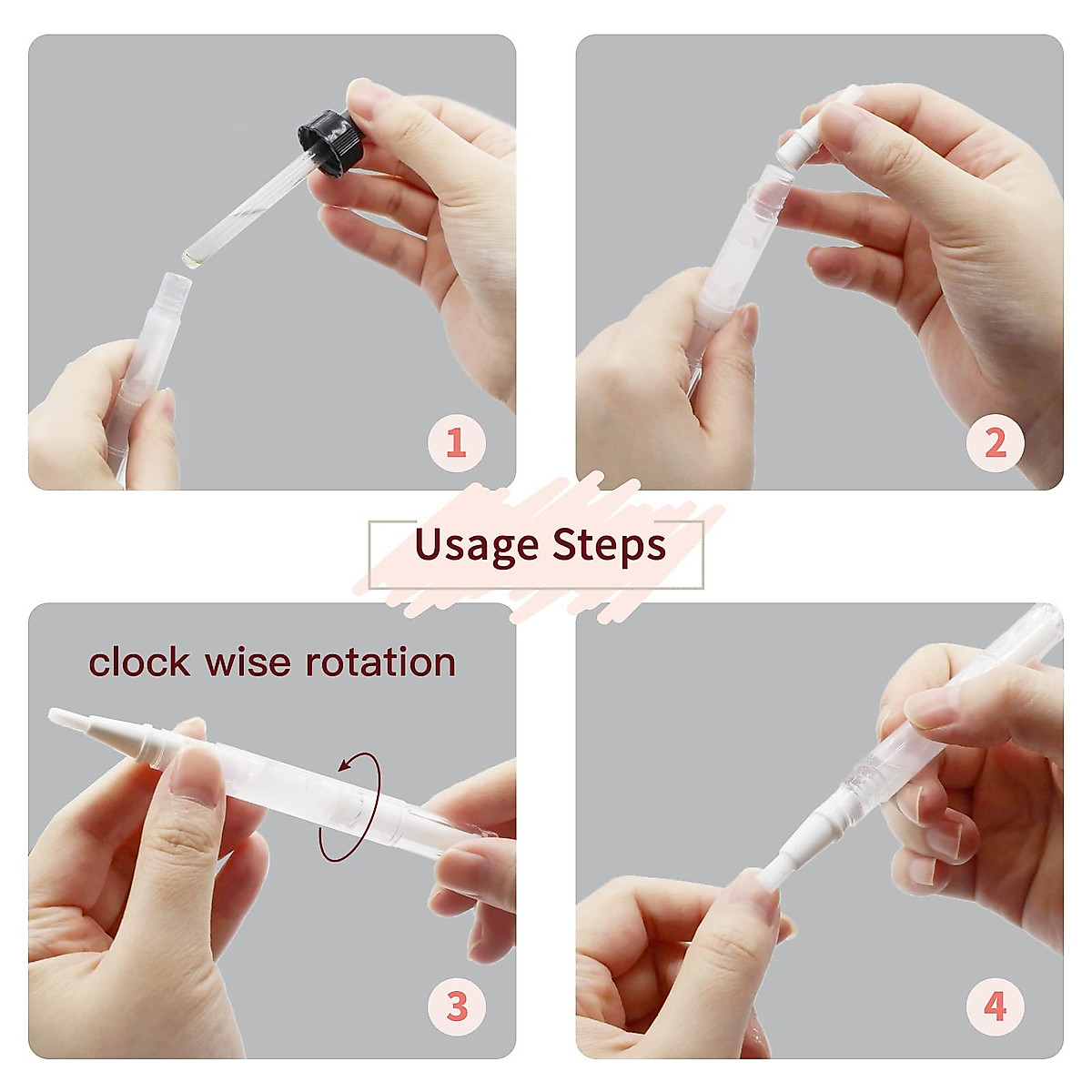 1

2

Usage Steps

clock wise rotation

3

4