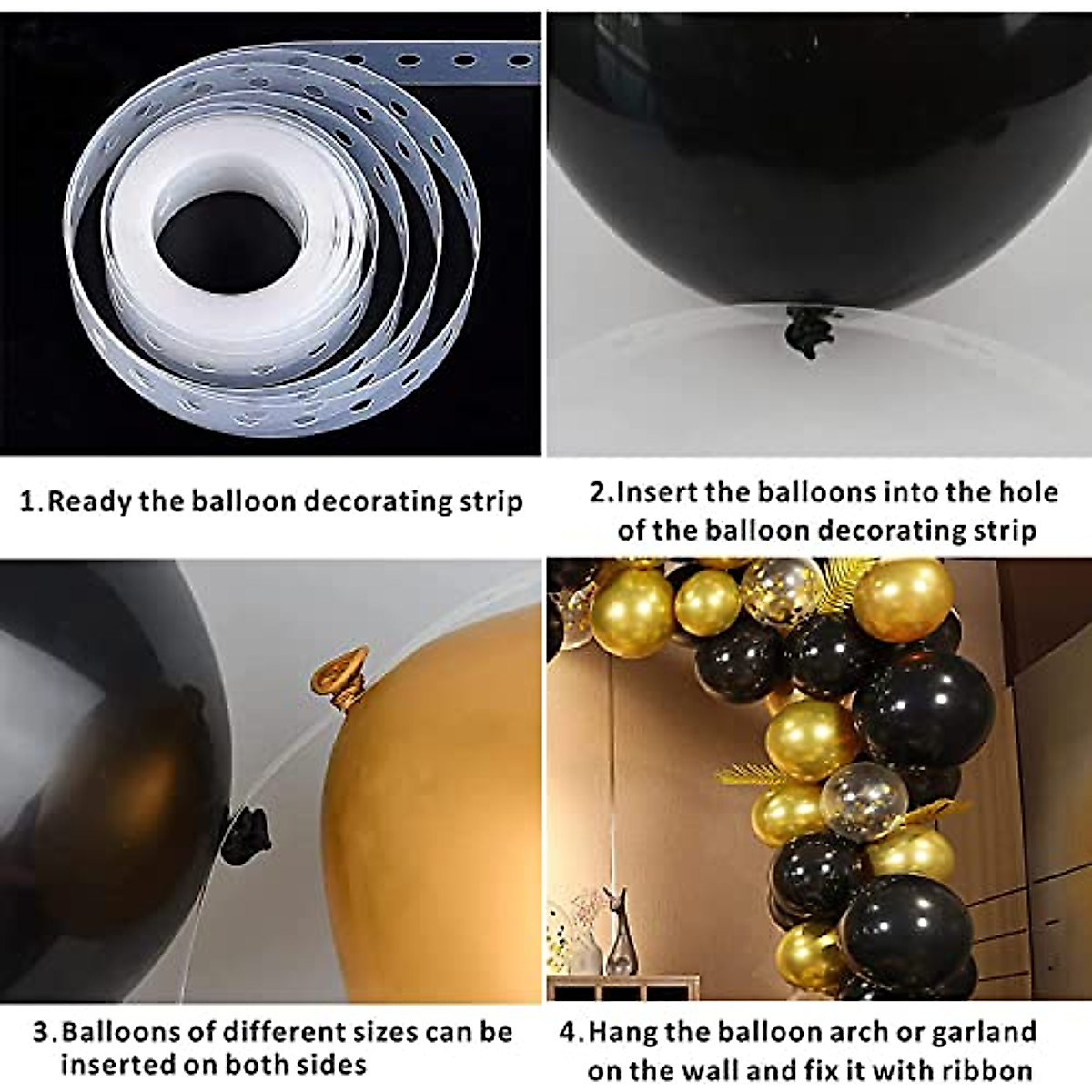 1.Ready the balloon decorating strip

2.Insert the balloons into the hole of the balloon decorating strip

3.Balloons of different sizes can be inserted on both sides

4.Hang the balloon arch or garland on the wall and fix it with ribbon