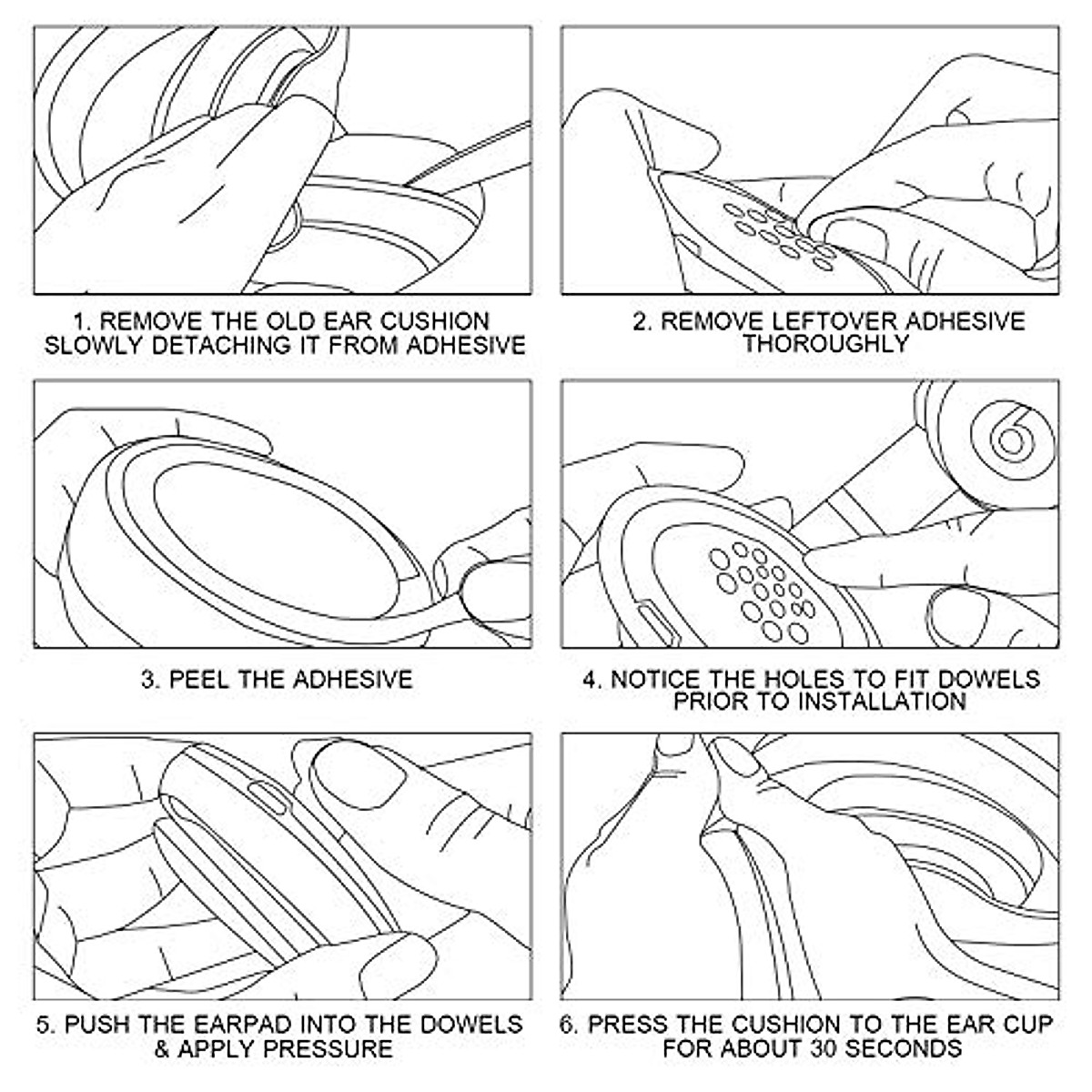 1. REMOVE THE OLD EAR CUSHION SLOWLY DETACHING IT FROM ADHESIVE

2. REMOVE LEFTOVER ADHESIVE THOROUGHLY

3. PEEL THE ADHESIVE

4. NOTICE THE HOLES TO FIT DOWELS PRIOR TO INSTALLATION

5. PUSH THE EARPAD INTO THE DOWELS & APPLY PRESSURE

6. PRESS THE CUSHION TO THE EAR CUP FOR ABOUT 30 SECONDS