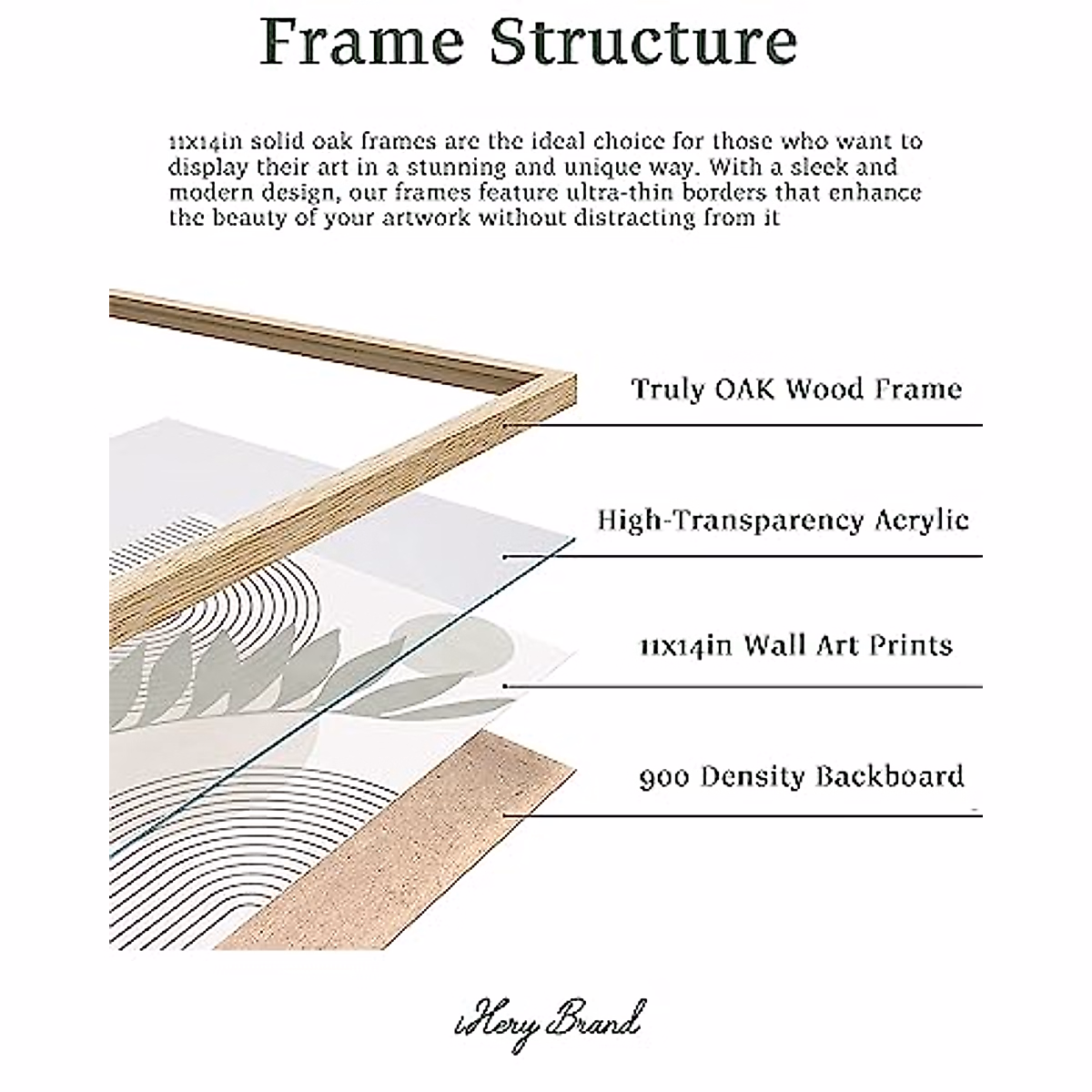 Frame Structure

11x14in solid oak frames are the ideal choice for those who want to display their art in a stunning and unique way. With a sleek and modern design, our frames feature ultra-thin borders that enhance the beauty of your artwork without distracting from it

Truly OAK Wood Frame

High-Transparency Acrylic

11x14in Wall Art Prints

900 Density Backboard

iHery Brand