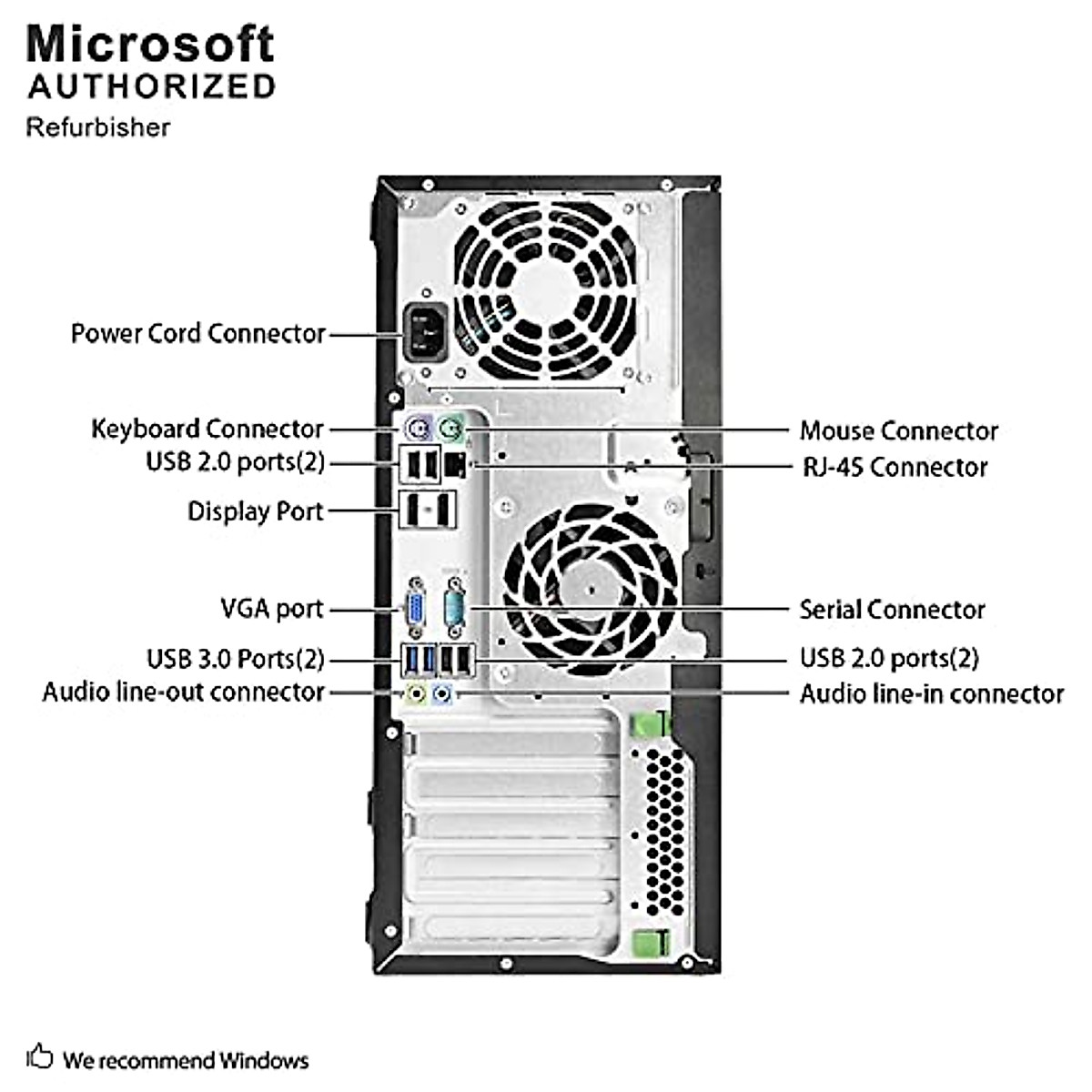 Microsoft
AUTHORIZED
Refurbisher

Power Cord Connector
Keyboard Connector
USB 2.0 ports(2)
Display Port
VGA port
USB 3.0 Ports(2)
Audio line-out connector

Mouse Connector
RJ-45 Connector
Serial Connector
USB 2.0 ports(2)
Audio line-in connector

We recommend Windows