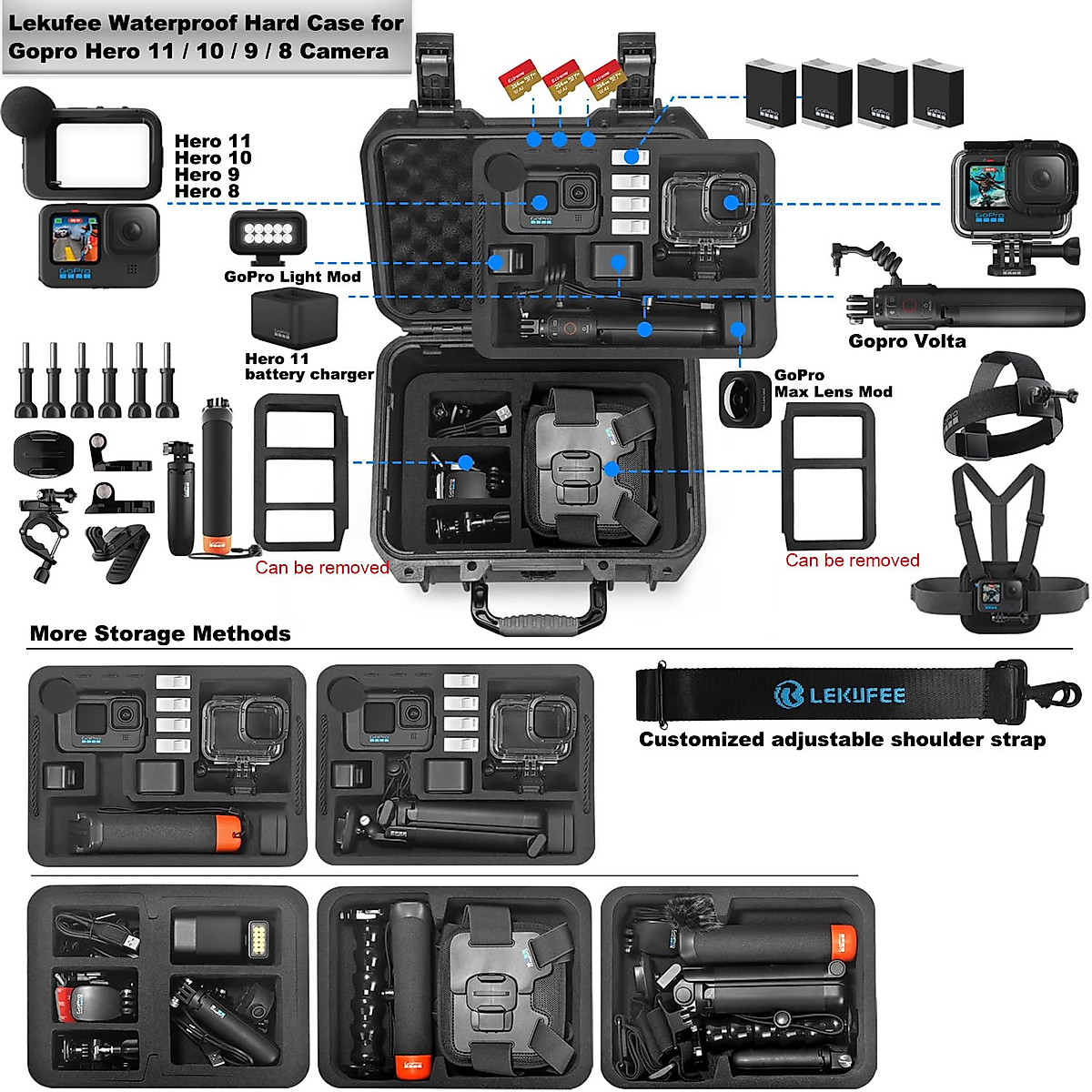 Lekufee Waterproof Hard Case for Gopro Hero 11 / 10 / 9 / 8 Camera

Hero 11
Hero 10
Hero 9
Hero 8

GoPro Light Mod

Hero 11 battery charger

Gopro Volta

GoPro Max Lens Mod

Can be removed

Can be removed

More Storage Methods

LEKUFEE

Customized adjustable shoulder strap