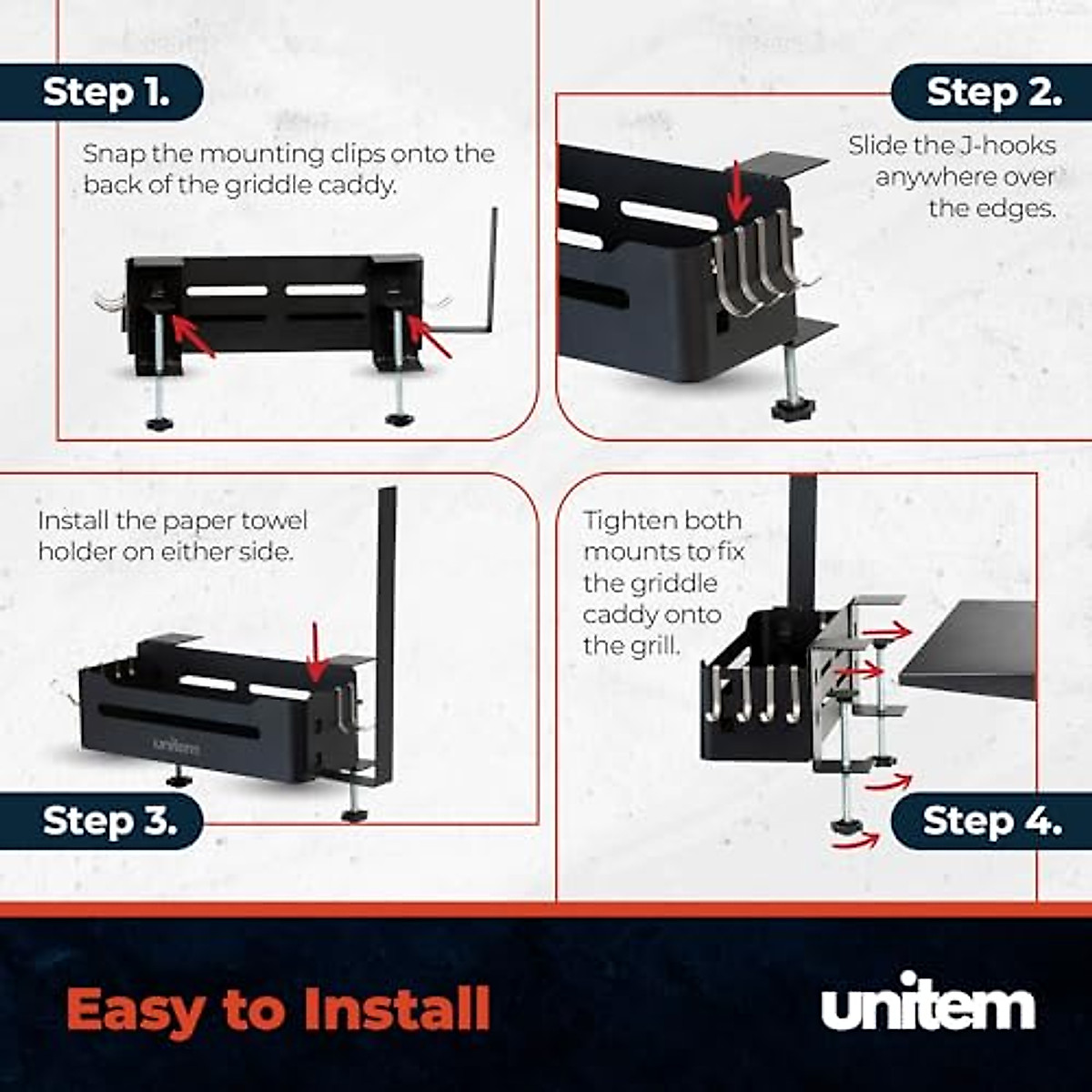 Step 1.

Snap the mounting clips onto the back of the griddle caddy.

Step 2.

Slide the J-hooks anywhere over the edges.

Install the paper towel holder on either side.

unitem

Step 3.

Tighten both mounts to fix the griddle caddy onto the grill.

Step 4.

Easy to Install

unitem