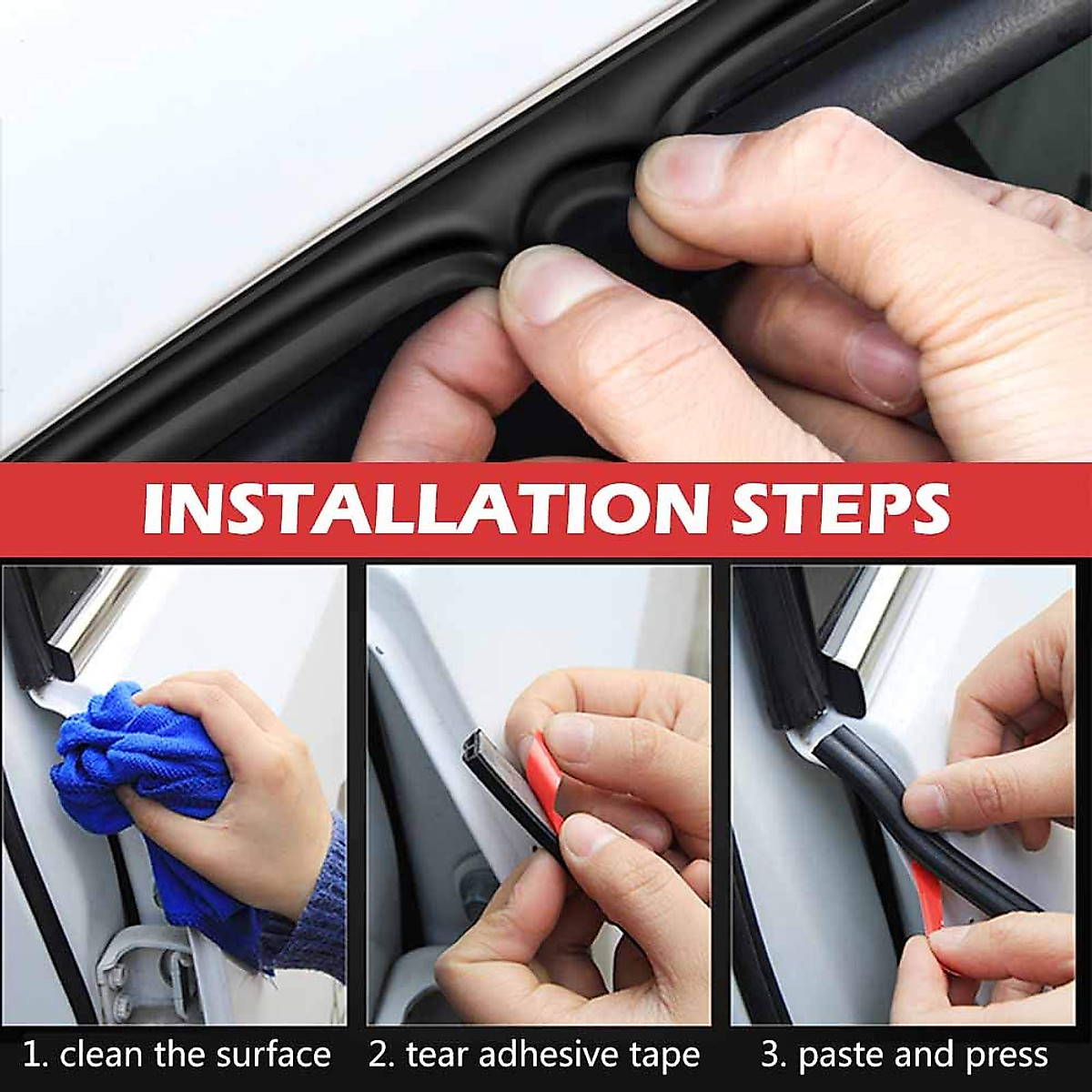 INSTALLATION STEPS

1. clean the surface

2. tear adhesive tape

3. paste and press