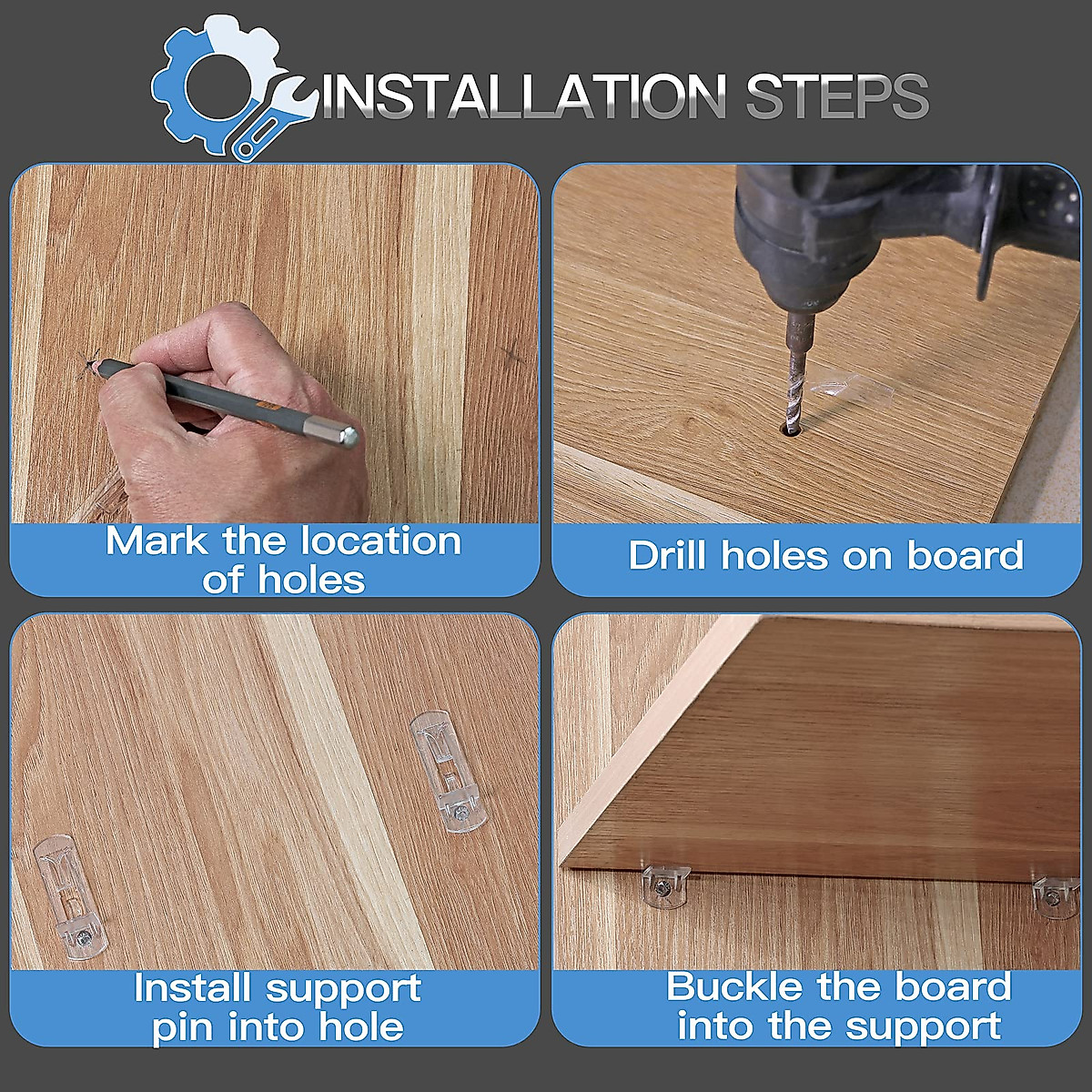 INSTALLATION STEPS

Mark the location of holes

Drill holes on board

Install support pin into hole

Buckle the board into the support