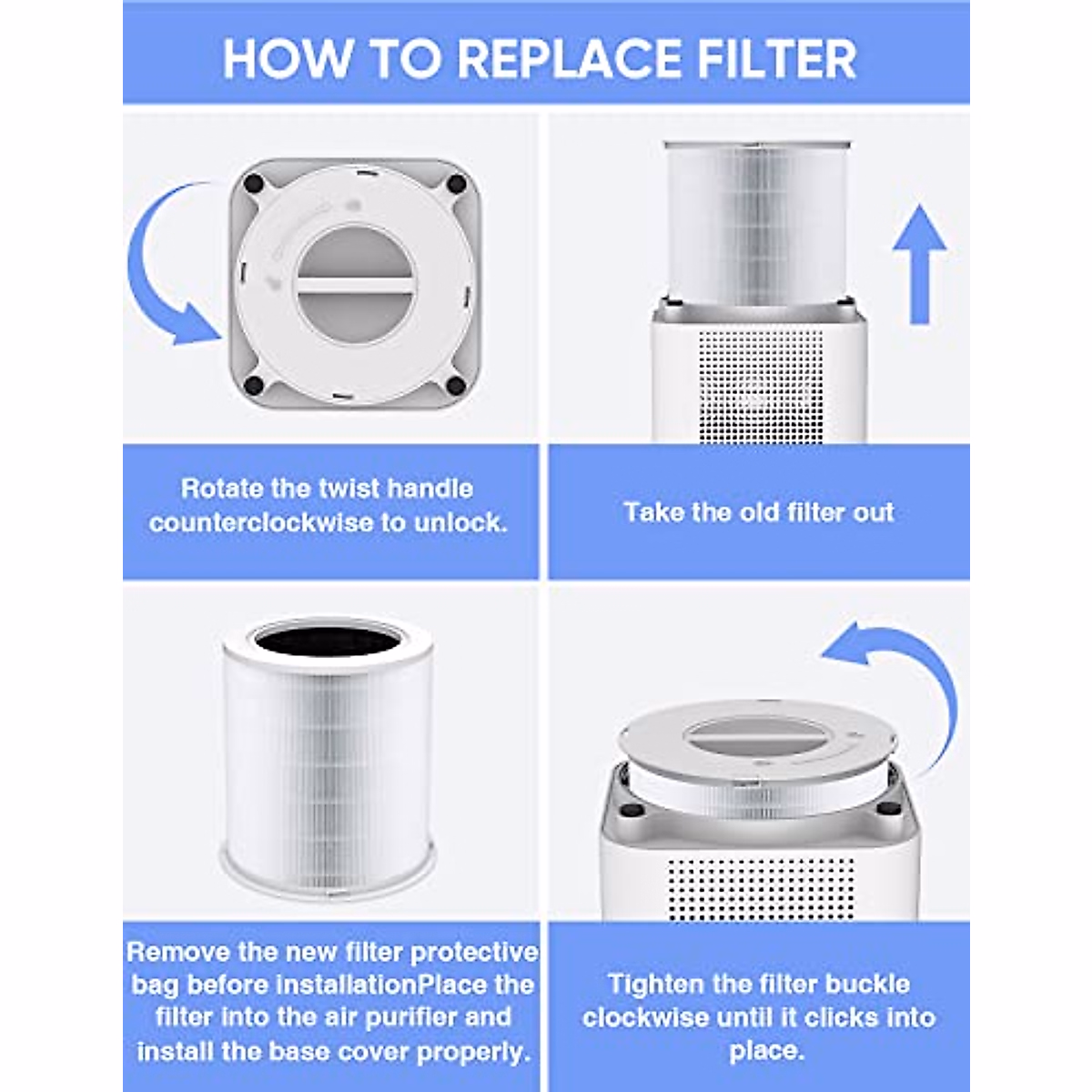 HOW TO REPLACE FILTER

Rotate the twist handle counterclockwise to unlock.

Take the old filter out

Remove the new filter protective bag before installationPlace the filter into the air purifier and install the base cover properly.

Tighten the filter buckle clockwise until it clicks into place.