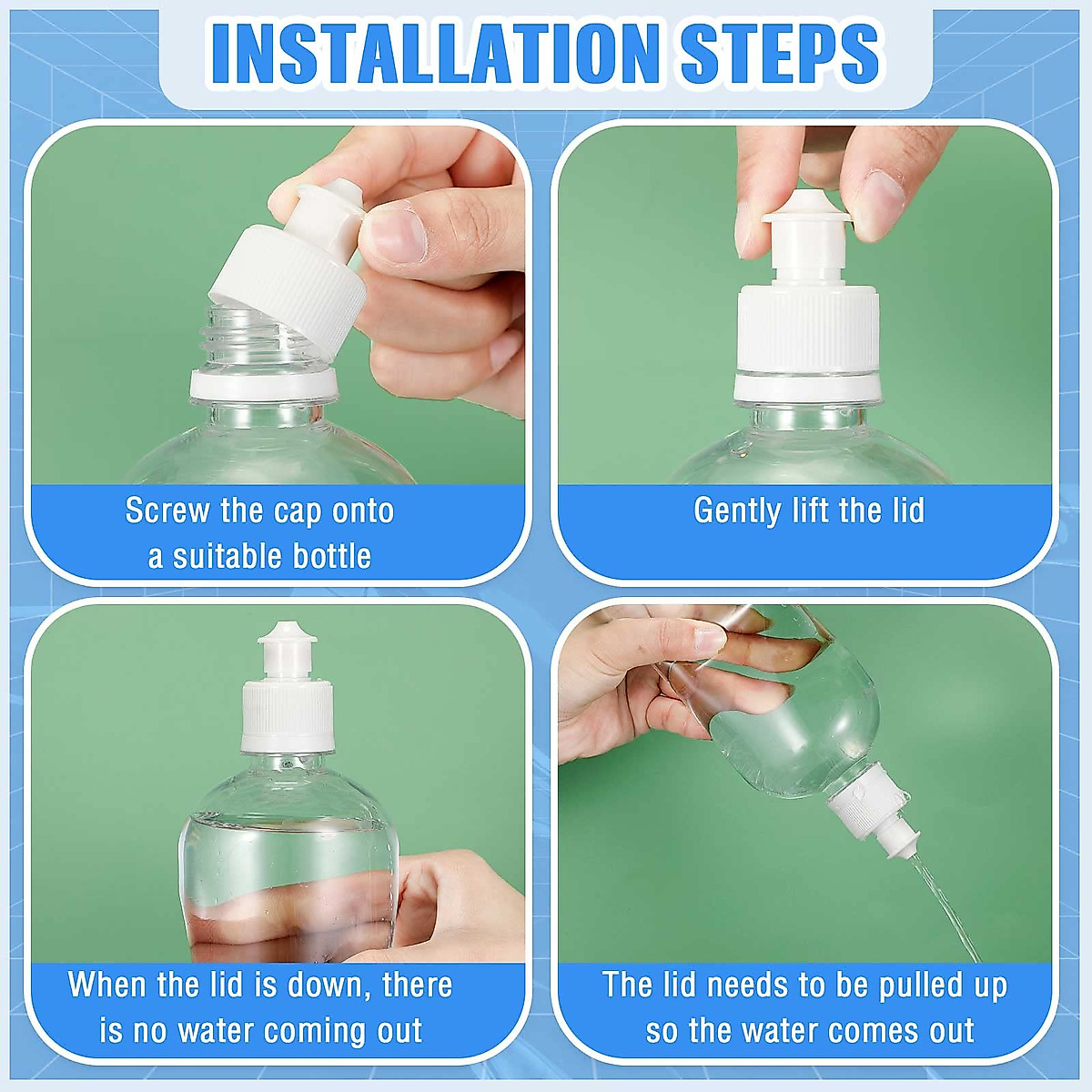 INSTALLATION STEPS

Screw the cap onto a suitable bottle

Gently lift the lid

When the lid is down, there is no water coming out

The lid needs to be pulled up so the water comes out