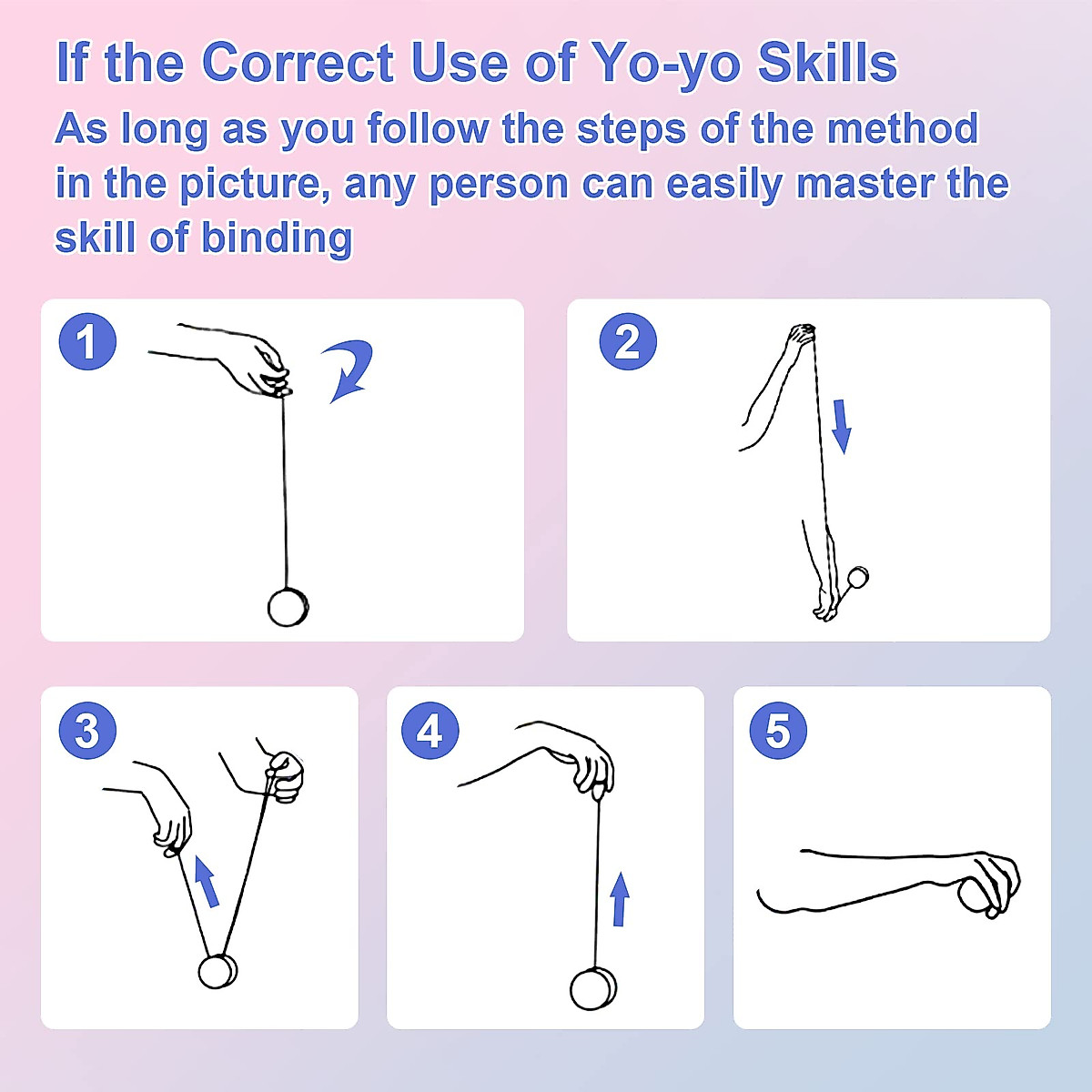 If the Correct Use of Yo-yo Skills

As long as you follow the steps of the method in the picture, any person can easily master the skill of binding

1

2

3

4

5