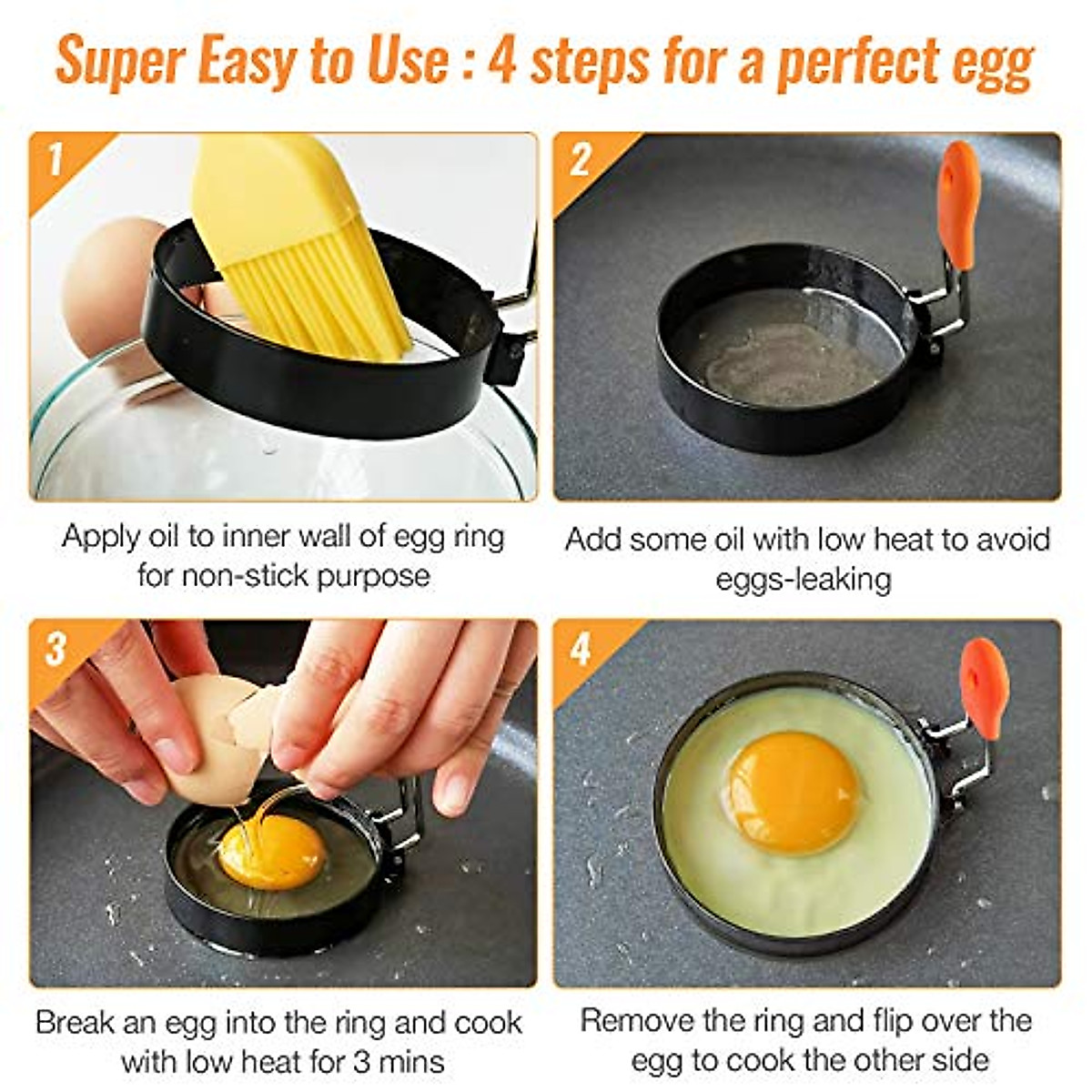 Super Easy to Use : 4 steps for a perfect egg

1

Apply oil to inner wall of egg ring for non-stick purpose

2

Add some oil with low heat to avoid eggs-leaking

3

Break an egg into the ring and cook with low heat for 3 mins

4

Remove the ring and flip over the egg to cook the other side