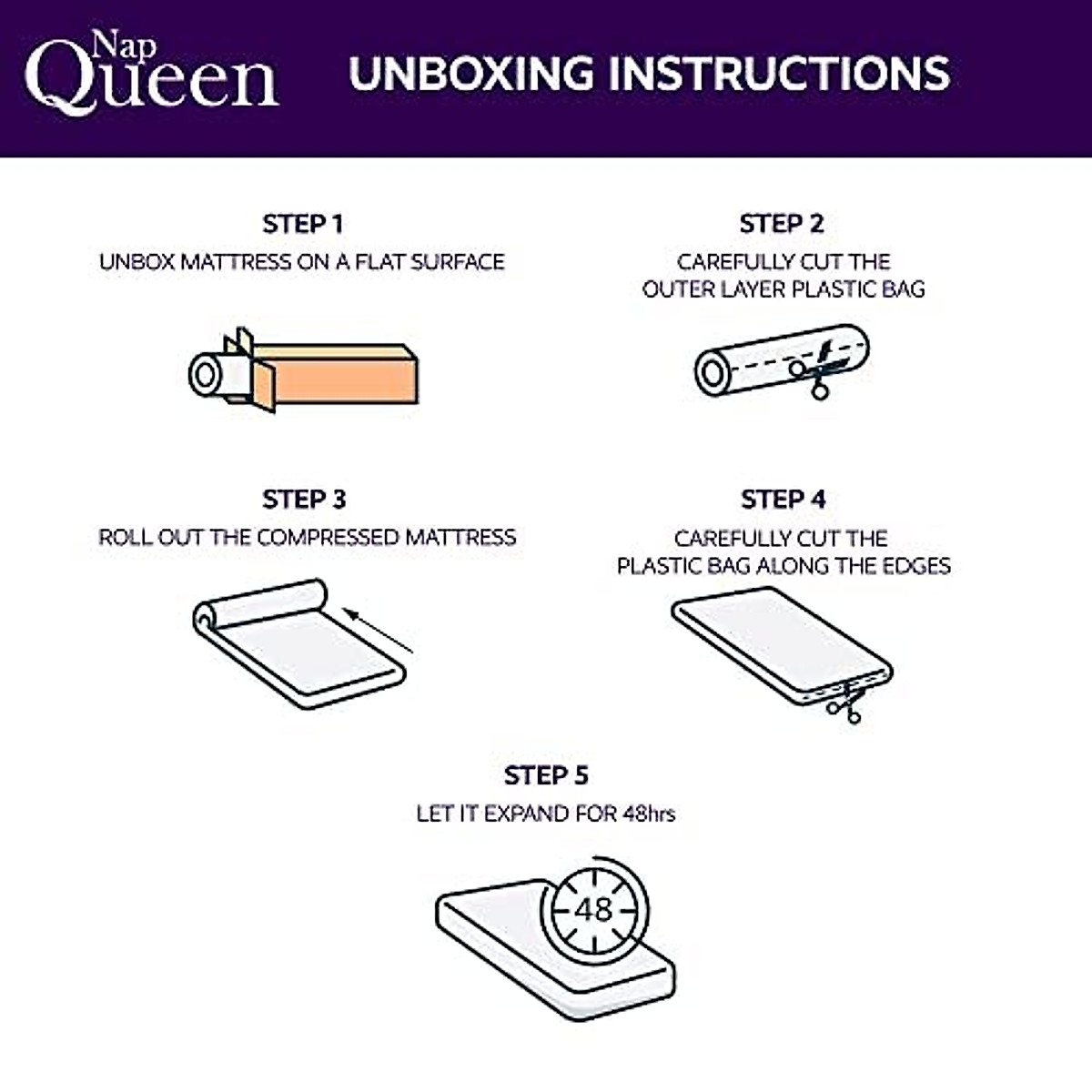 Nap Queen

UNBOXING INSTRUCTIONS

STEP 1
UNBOX MATTRESS ON A FLAT SURFACE

STEP 2
CAREFULLY CUT THE OUTER LAYER PLASTIC BAG

STEP 3
ROLL OUT THE COMPRESSED MATTRESS

STEP 4
CAREFULLY CUT THE PLASTIC BAG ALONG THE EDGES

STEP 5
LET IT EXPAND FOR 48hrs

48