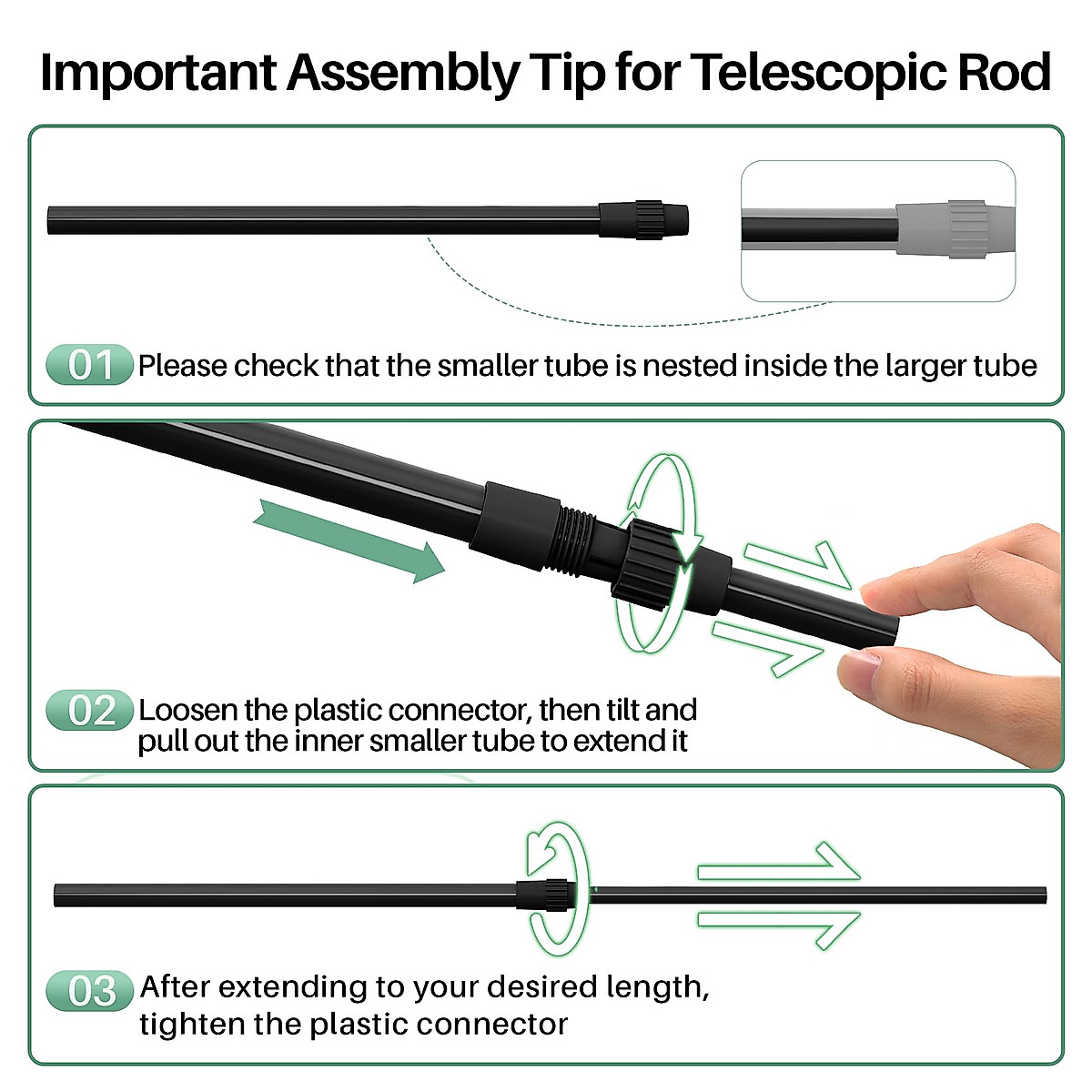 Important Assembly Tip for Telescopic Rod

01 Please check that the smaller tube is nested inside the larger tube

02 Loosen the plastic connector, then tilt and pull out the inner smaller tube to extend it

03 After extending to your desired length, tighten the plastic connector