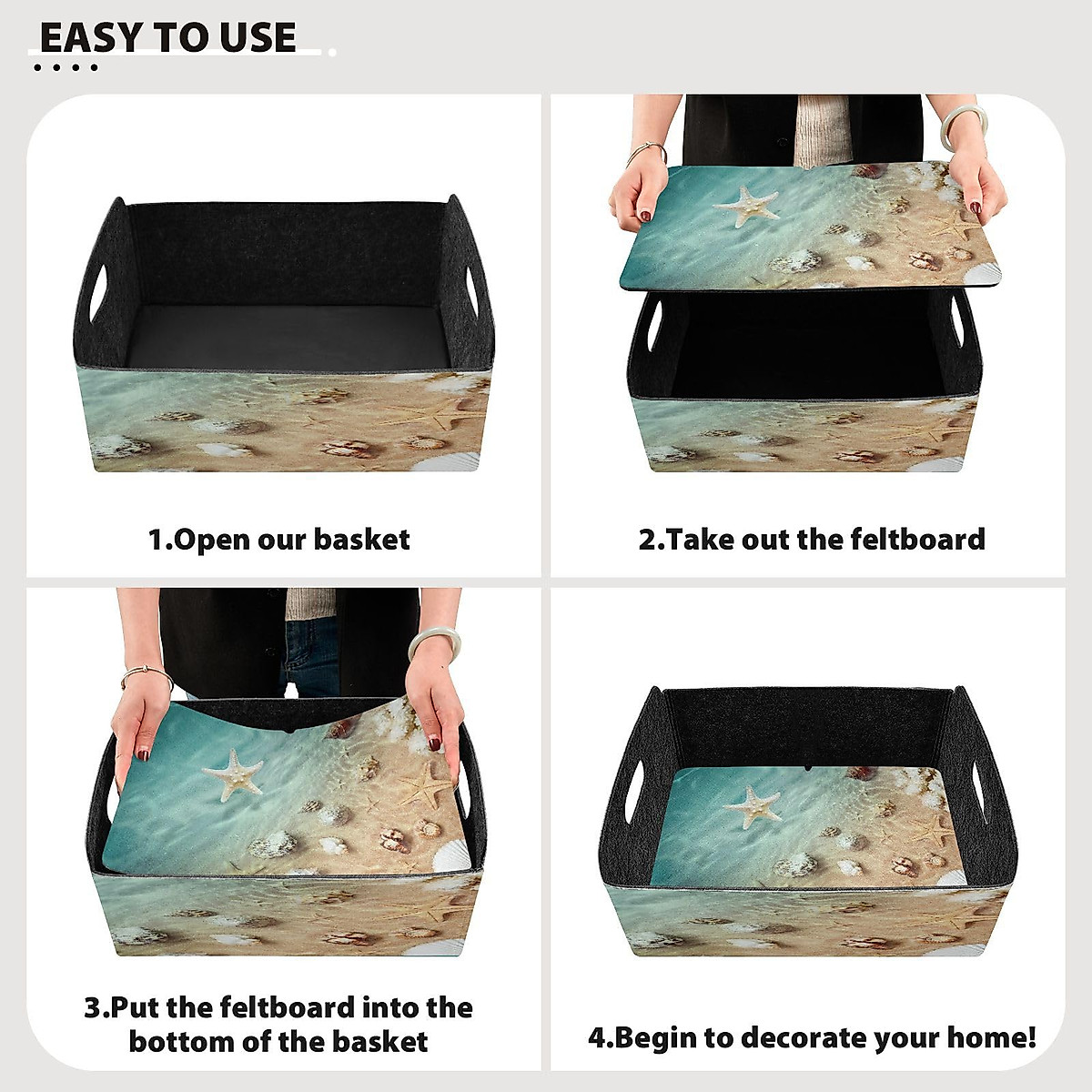 EASY TO USE

1.Open our basket

2.Take out the feltboard

3.Put the feltboard into the bottom of the basket

4.Begin to decorate your home!