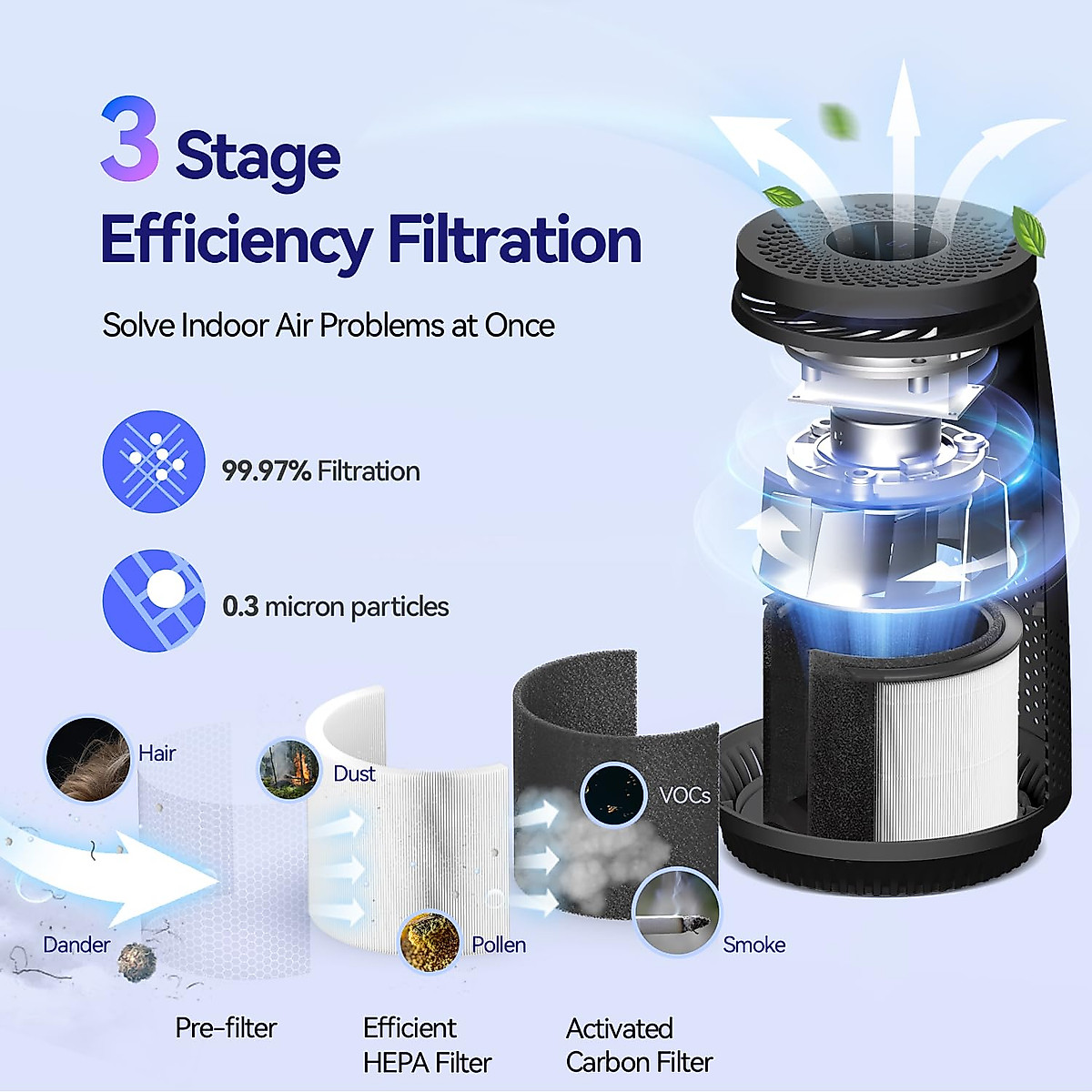 3 Stage
Efficiency Filtration

Solve Indoor Air Problems at Once

99.97% Filtration

0.3 micron particles

Hair

Dust

VOCs

Dander

Pollen

Smoke

Pre-filter

Efficient
HEPA Filter

Activated
Carbon Filter