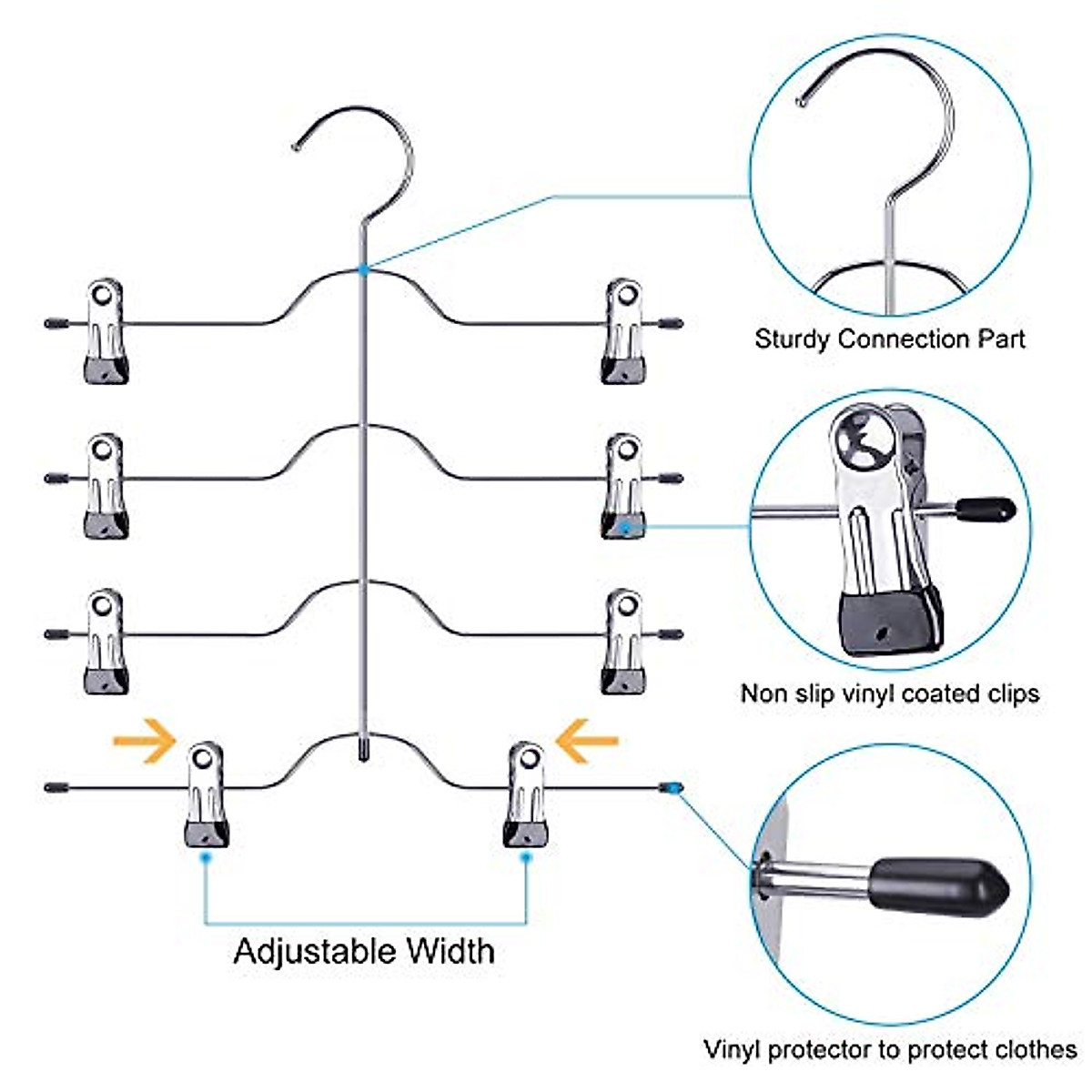 Sturdy Connection Part

Non slip vinyl coated clips

Adjustable Width

Vinyl protector to protect clothes