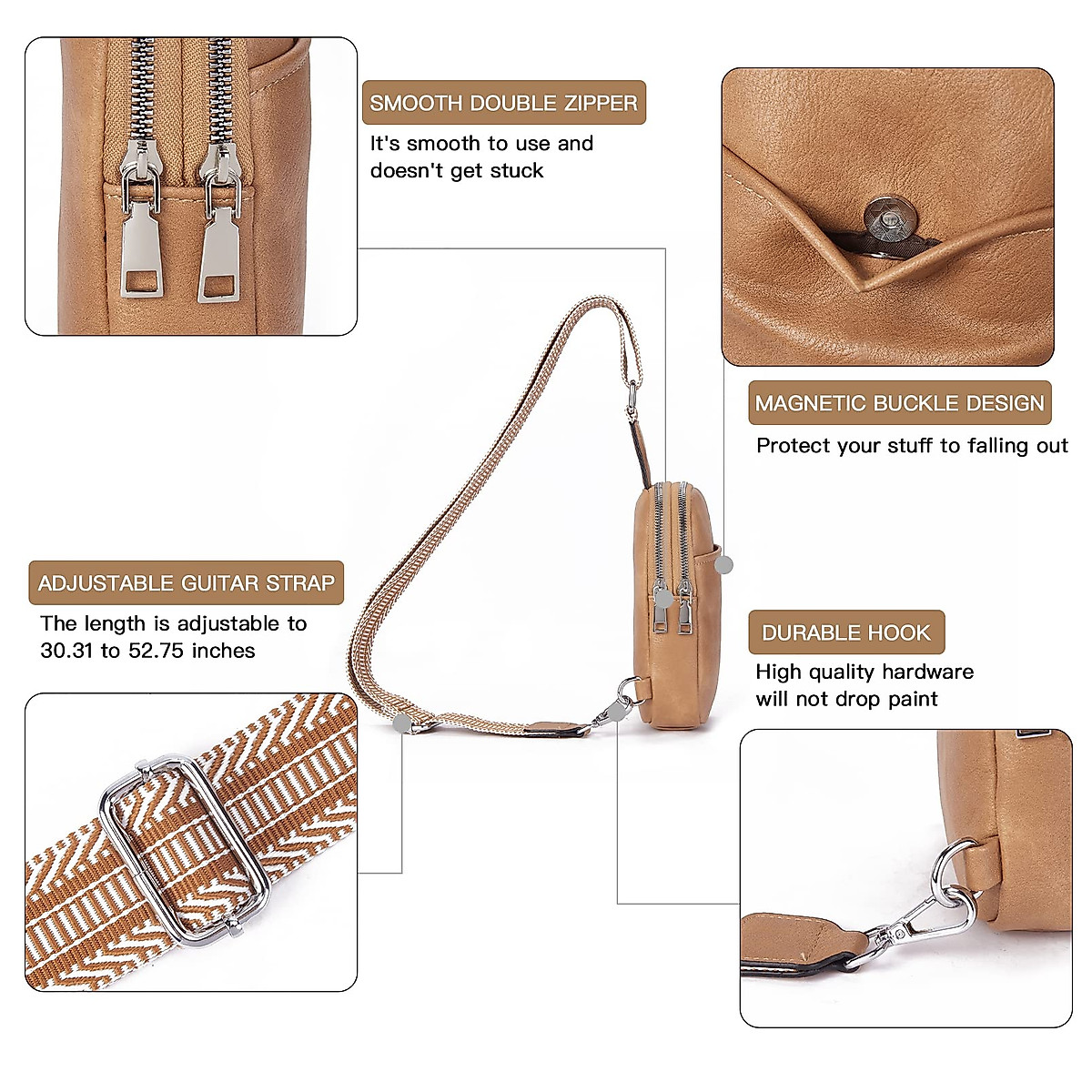 SMOOTH DOUBLE ZIPPER
It's smooth to use and doesn't get stuck

MAGNETIC BUCKLE DESIGN
Protect your stuff to falling out

ADJUSTABLE GUITAR STRAP
The length is adjustable to 30.31 to 52.75 inches

DURABLE HOOK
High quality hardware will not drop paint