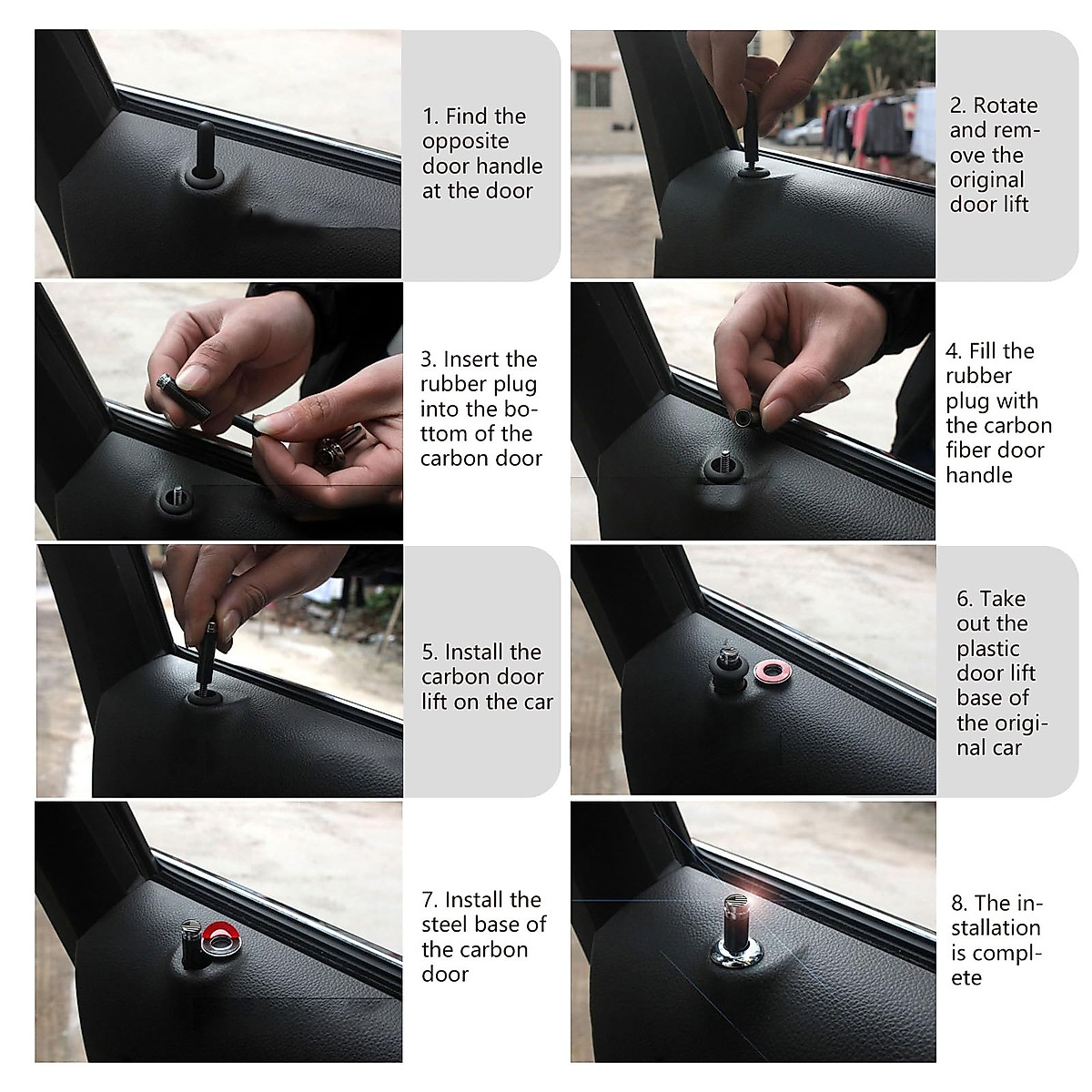 1. Find the opposite door handle at the door

2. Rotate and remove the original door lift

3. Insert the rubber plug into the bottom of the carbon door

4. Fill the rubber plug with the carbon fiber door handle

5. Install the carbon door lift on the car

6. Take out the plastic door lift base of the original car

7. Install the steel base of the carbon door

8. The installation is complete