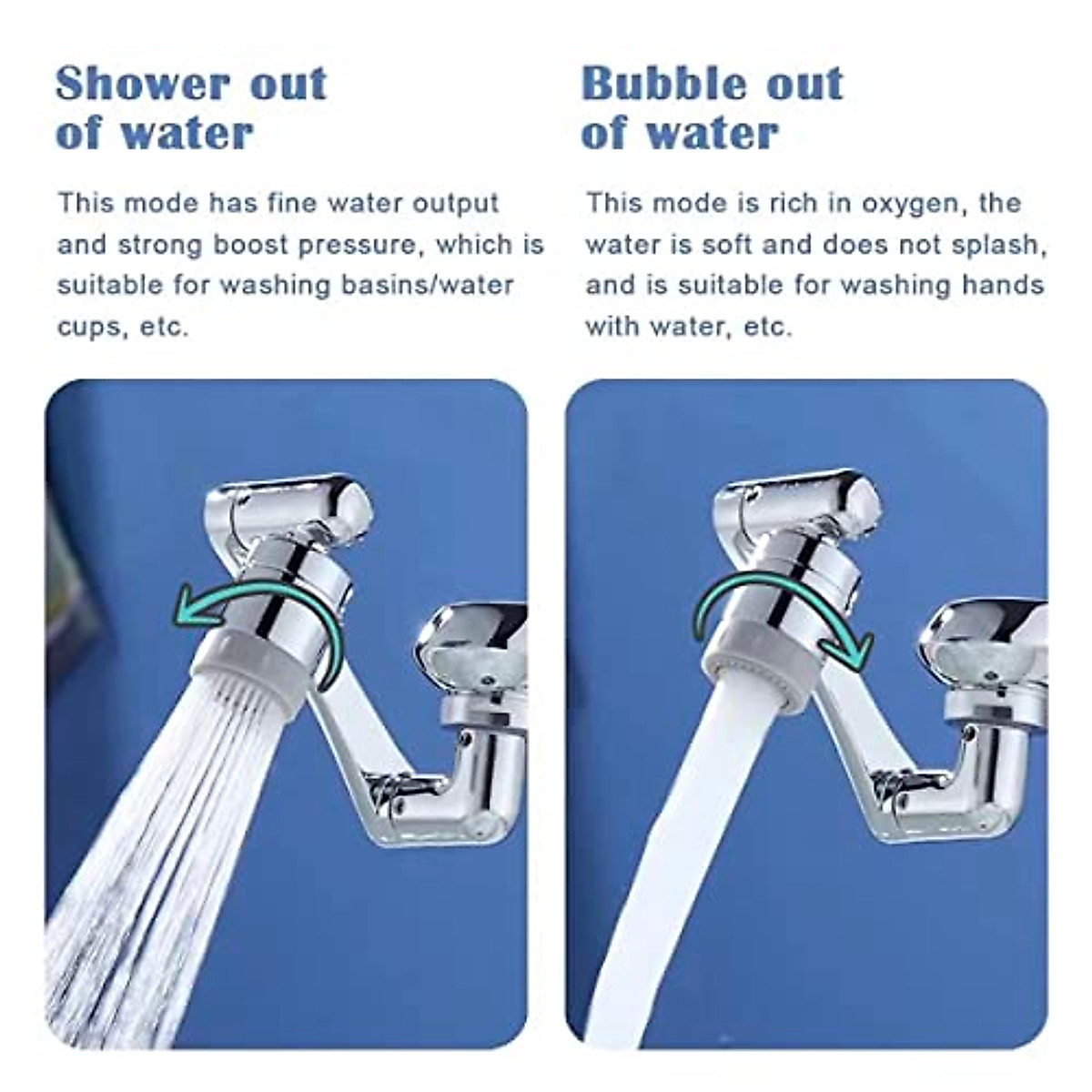 Shower out of water

This mode has fine water output and strong boost pressure, which is suitable for washing basins/water cups, etc.

Bubble out of water

This mode is rich in oxygen, the water is soft and does not splash, and is suitable for washing hands with water, etc.