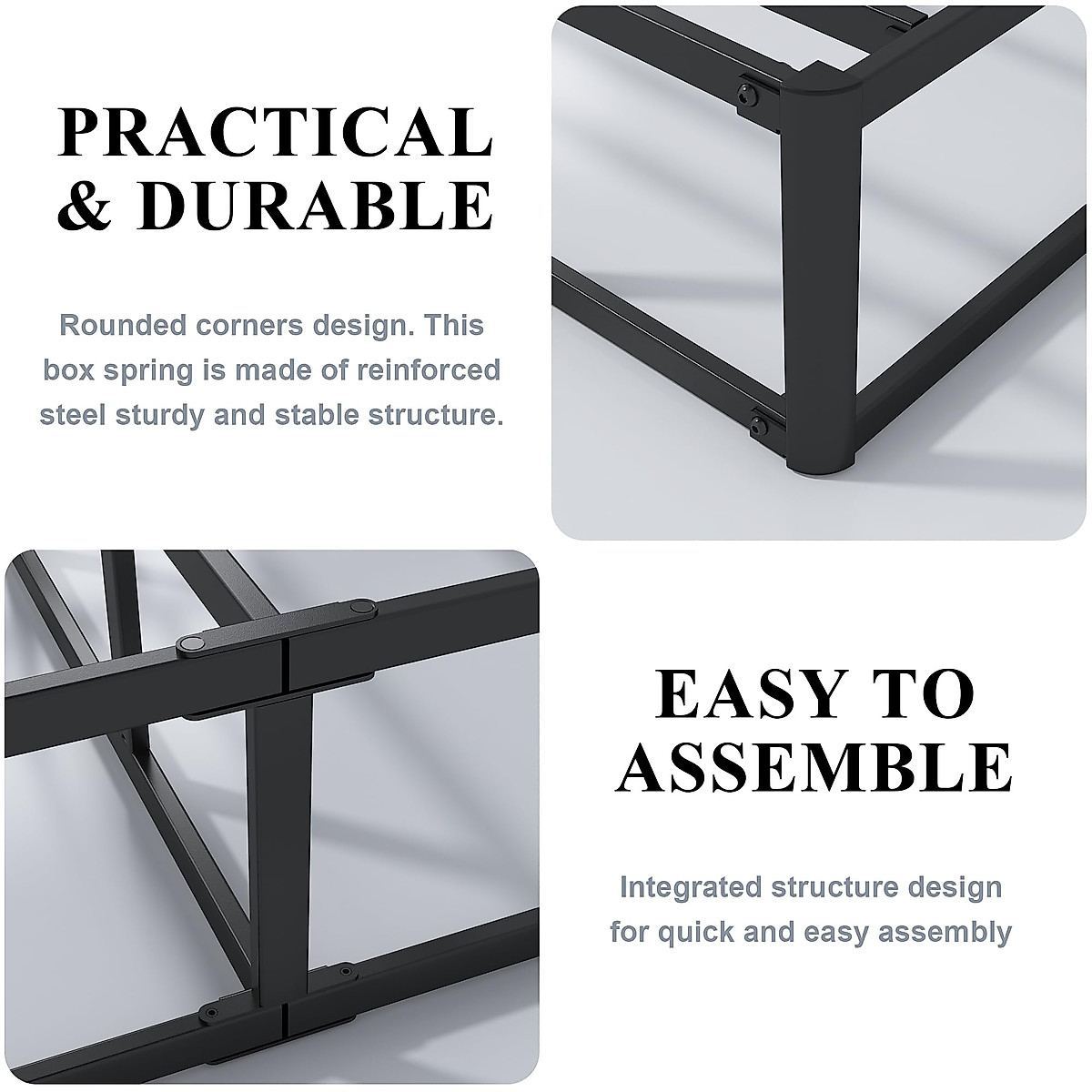 PRACTICAL & DURABLE

Rounded corners design. This box spring is made of reinforced steel sturdy and stable structure.

EASY TO ASSEMBLE

Integrated structure design for quick and easy assembly