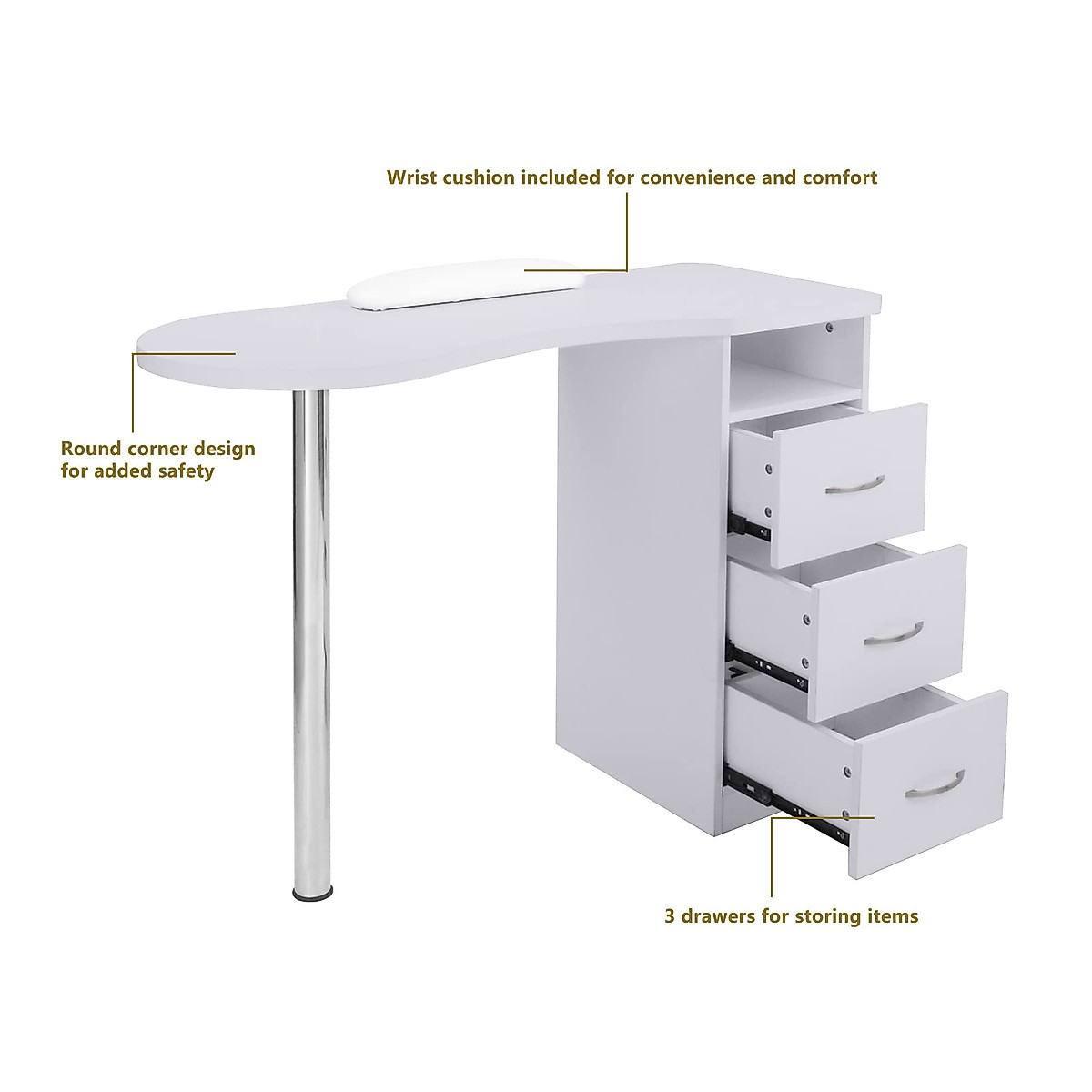 Wrist cushion included for convenience and comfort

Round corner design
for added safety

3 drawers for storing items