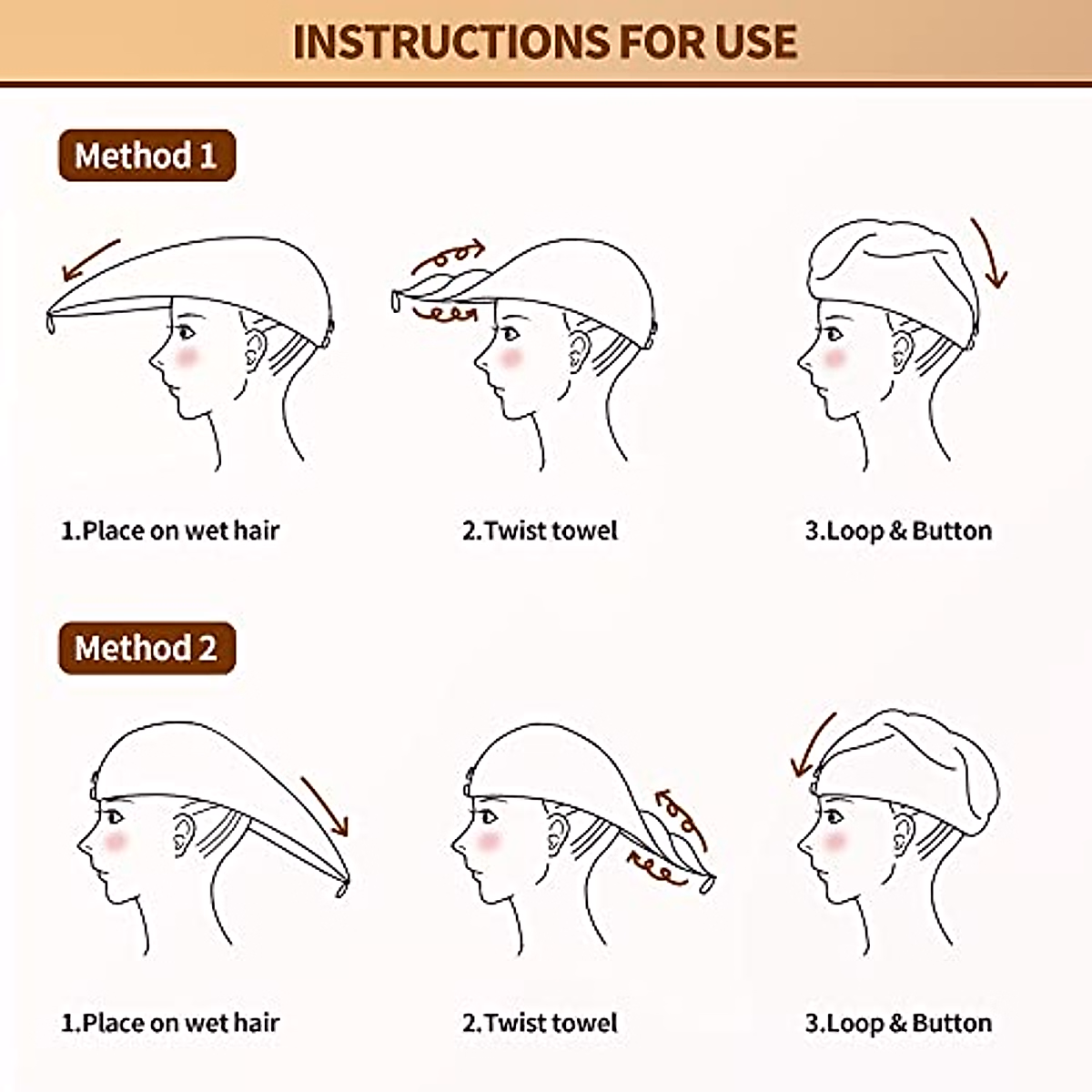 INSTRUCTIONS FOR USE

Method 1

1.Place on wet hair

2.Twist towel

3.Loop & Button

Method 2

1.Place on wet hair

2.Twist towel

3.Loop & Button