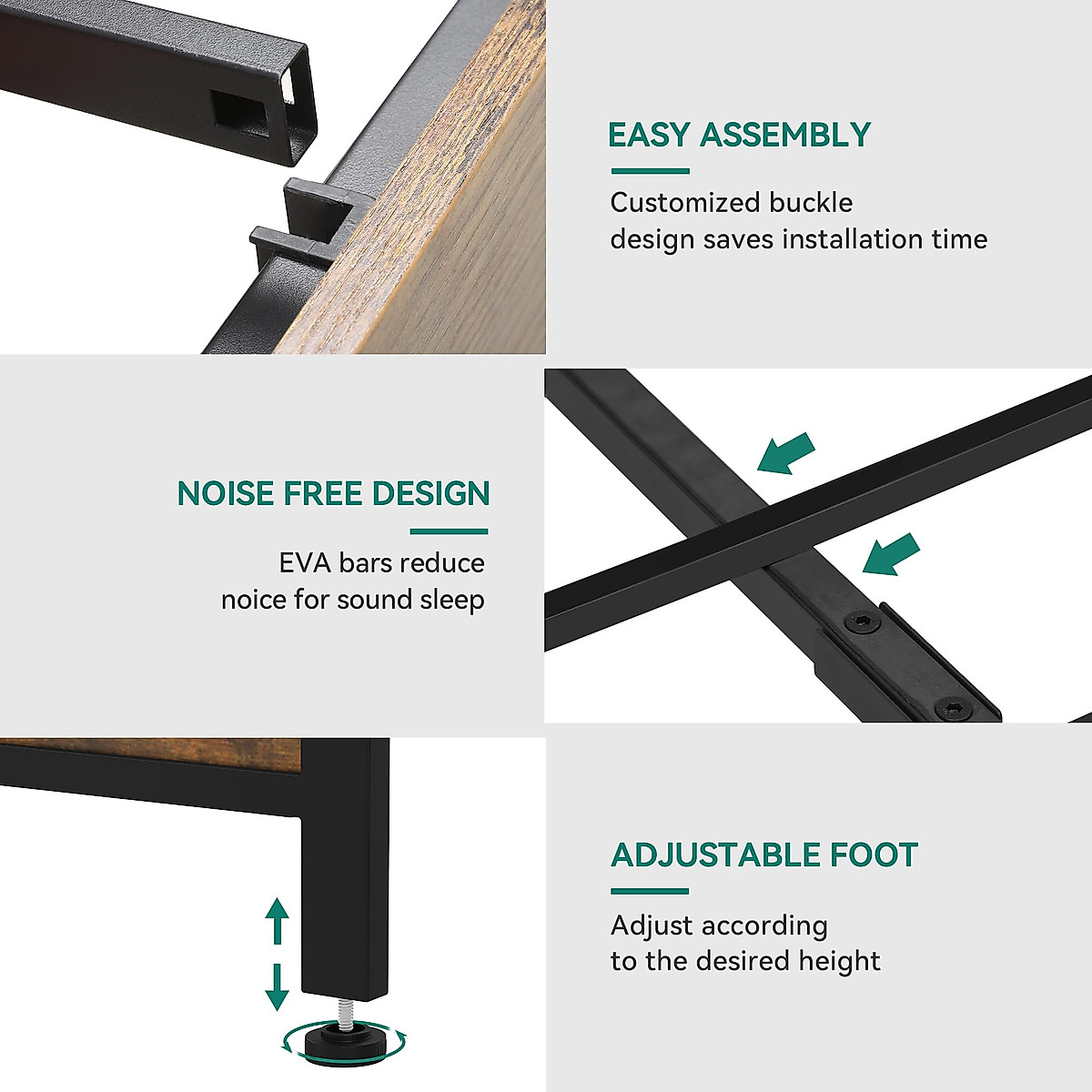 EASY ASSEMBLY

Customized buckle design saves installation time

NOISE FREE DESIGN

EVA bars reduce noice for sound sleep

ADJUSTABLE FOOT

Adjust according to the desired height